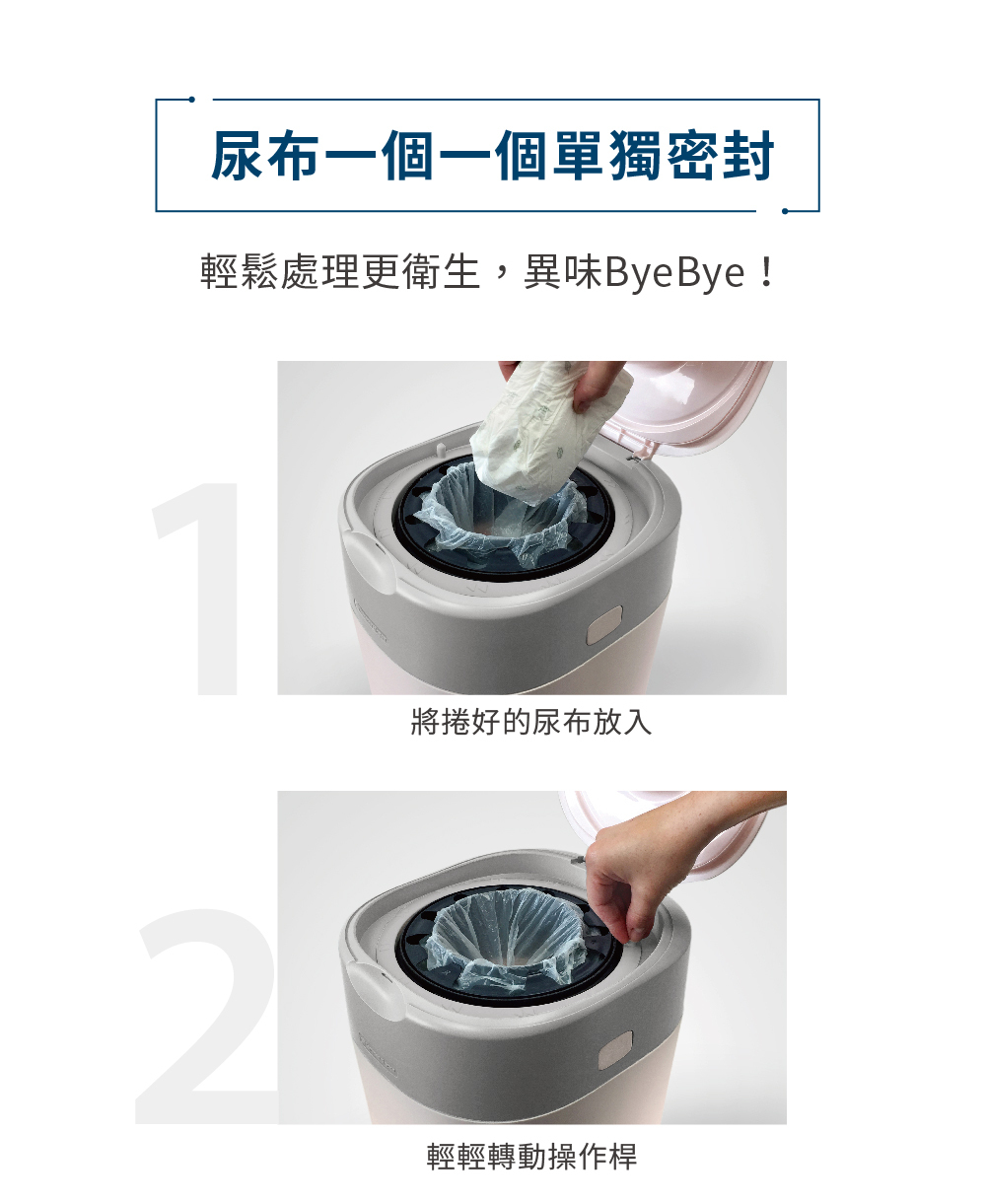 尿布一個一個單獨密封

輕鬆處理更衛生，異味ByeBye！

1

將捲好的尿布放入

2

輕輕轉動操作桿