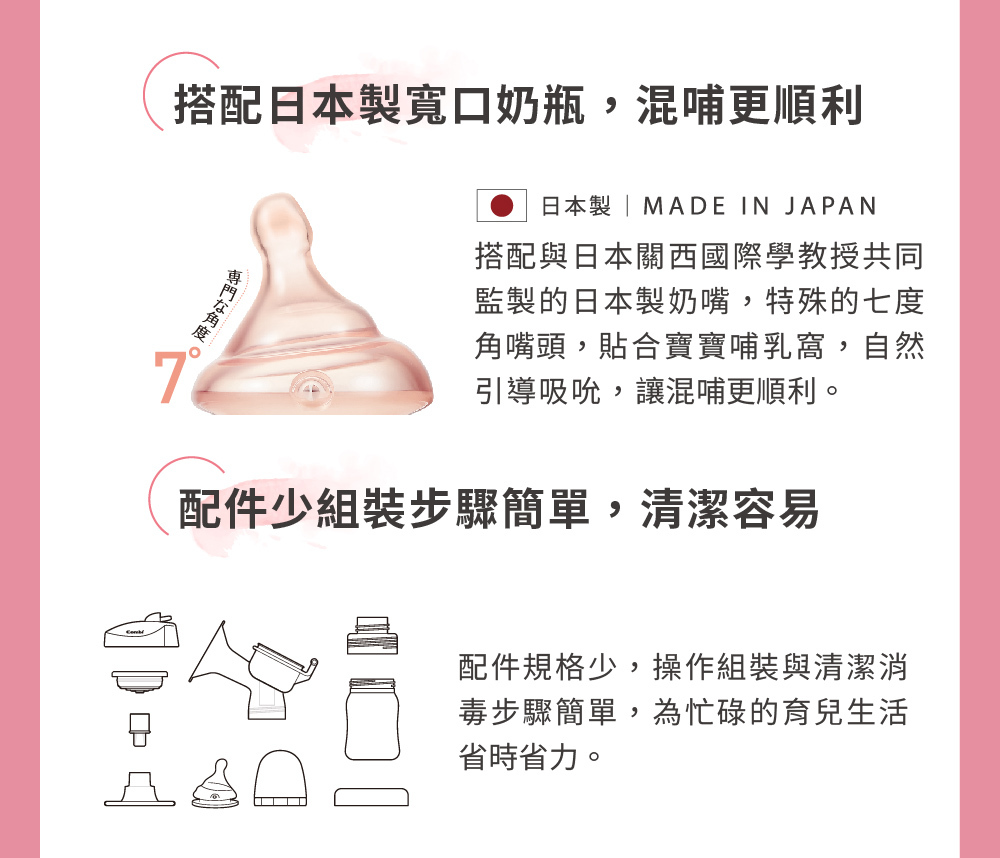 搭配日本製寬口奶瓶，混哺更順利

專門な角度
7°

日本製 | MADE IN JAPAN

搭配與日本關西國際學教授共同監製的日本製奶嘴，特殊的七度角嘴頭，貼合寶寶哺乳窩，自然引導吸吮，讓混哺更順利。

配件少組裝步驟簡單，清潔容易

Combi

配件規格少，操作組裝與清潔消毒步驟簡單，為忙碌的育兒生活省時省力。