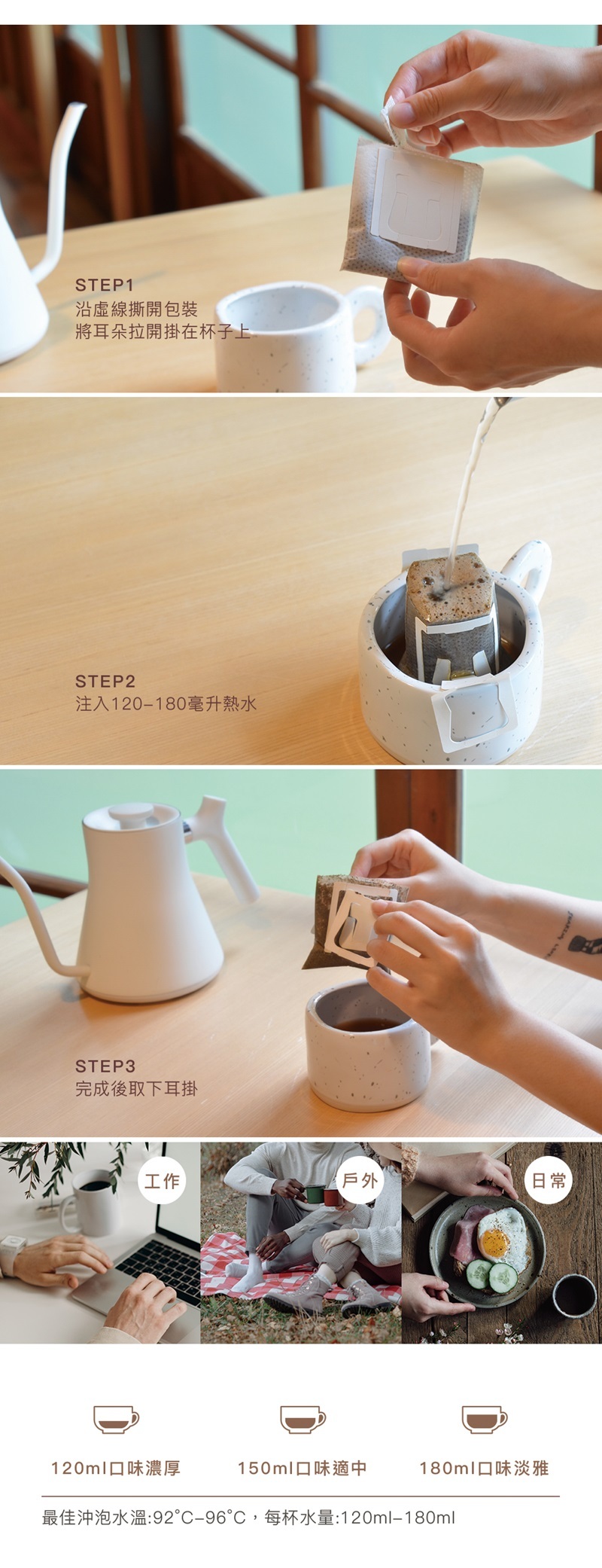 STEP1
沿虛線撕開包裝
將耳朵拉開掛在杯子上

STEP2
注入120–180毫升熱水

STEP3
完成後取下耳掛

工作

戶外

日常

120ml口味濃厚

150ml口味適中

180ml口味淡雅

最佳沖泡水溫:92°C–96°C，每杯水量:120ml–180ml