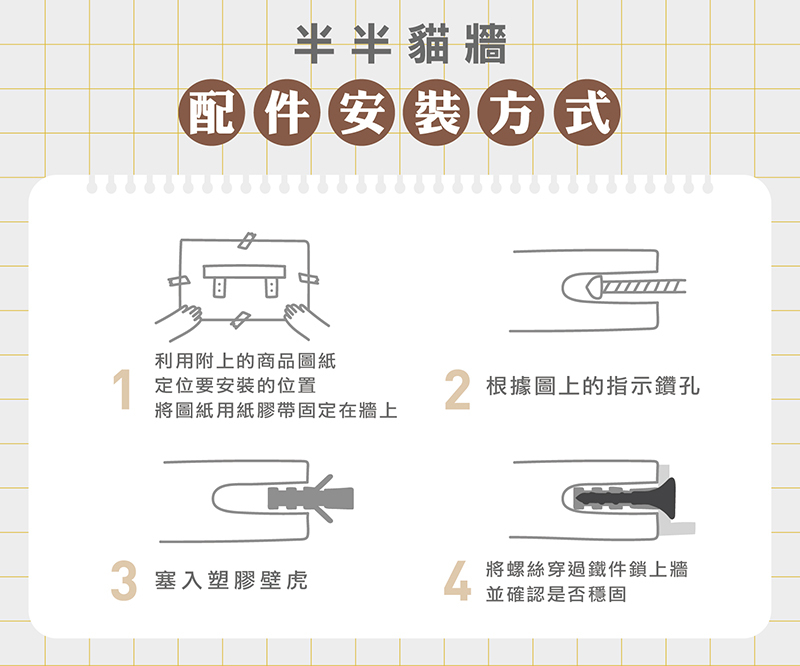 半半貓牆

配件安裝方式

1 利用附上的商品圖紙
定位要安裝的位置
將圖紙用紙膠帶固定在牆上

2 根據圖上的指示鑽孔

3 塞入塑膠壁虎

4 將螺絲穿過鐵件鎖上牆
並確認是否穩固