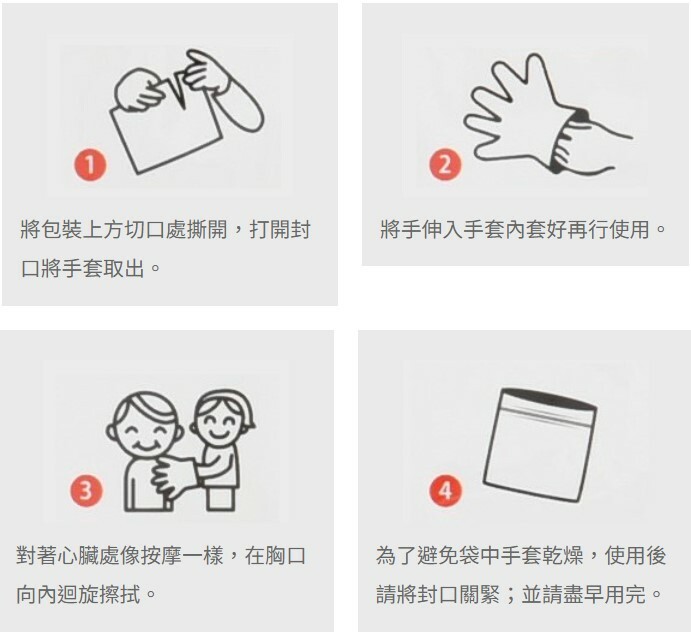 1

將包裝上方切口處撕開，打開封口將手套取出。

2

將手伸入手套內套好再行使用。

3

對著心臟處像按摩一樣，在胸口向內迴旋擦拭。

4

為了避免袋中手套乾燥，使用後請將封口關緊；並請盡早用完。