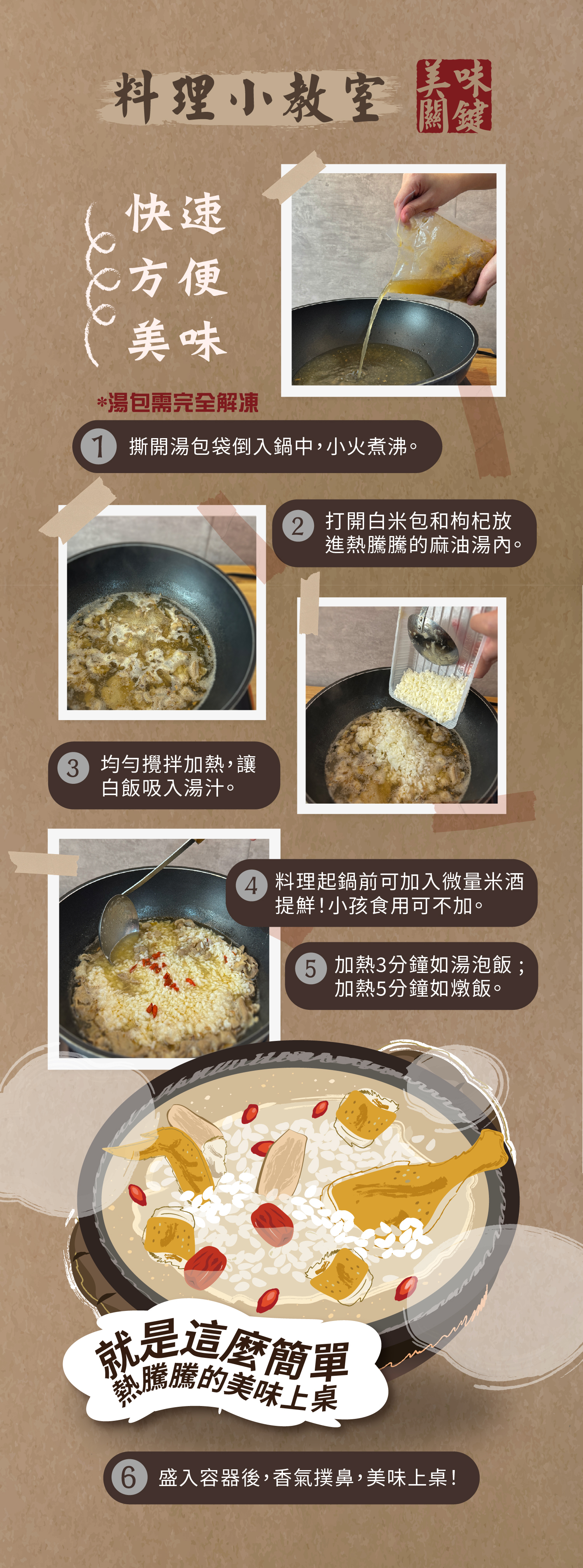 料理小教室

美味關鍵

快速
方便
美味

*湯包需完全解凍

1 撕開湯包袋倒入鍋中，小火煮沸。

2 打開白米包和枸杞放進熱騰騰的麻油湯內。

3 均勻攪拌加熱，讓白飯吸入湯汁。

4 料理起鍋前可加入微量米酒提鮮！小孩食用可不加。

5 加熱3分鐘如湯泡飯；加熱5分鐘如燉飯。

就是這麼簡單
熱騰騰的美味上桌

6 盛入容器後，香氣撲鼻，美味上桌！