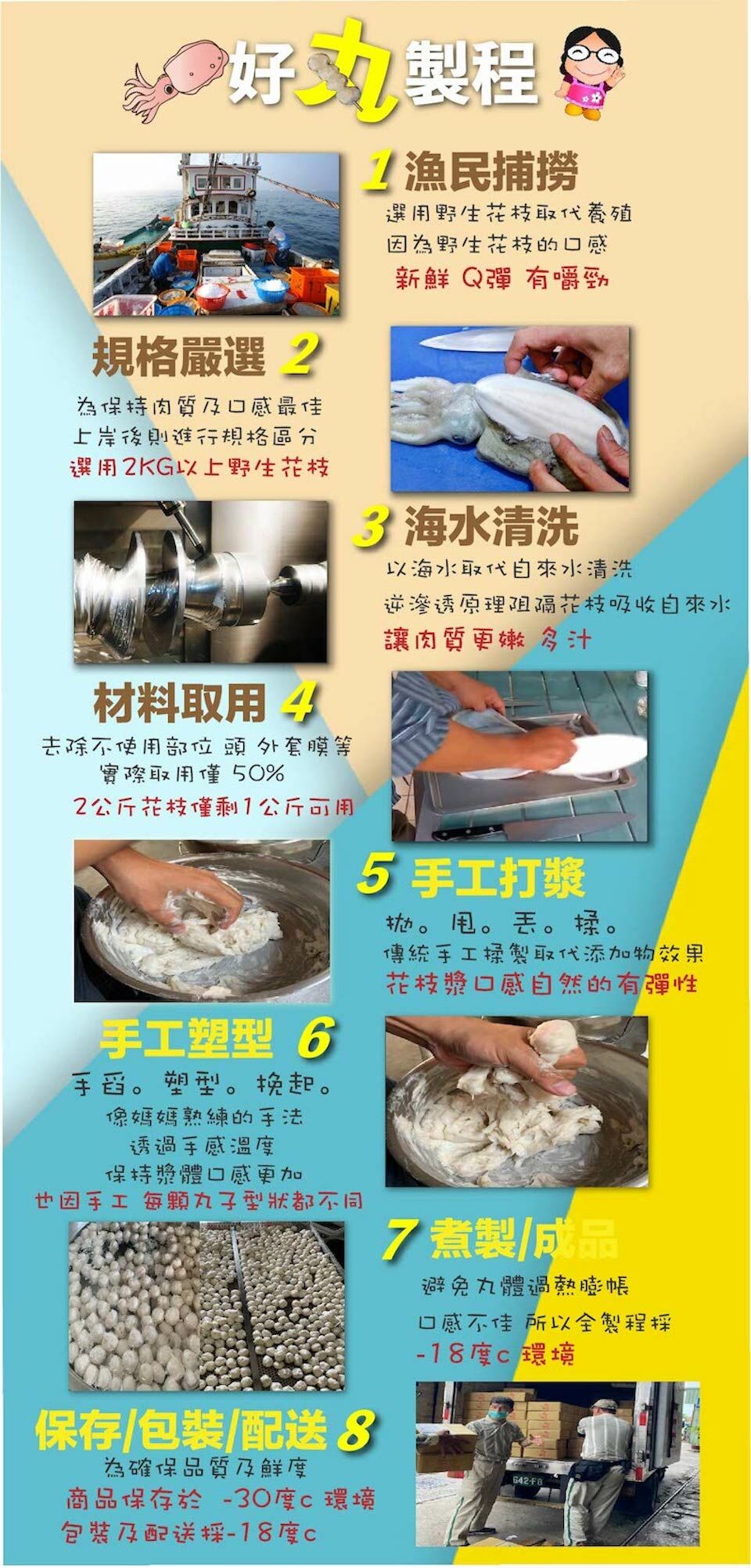 好丸製程

1 漁民捕撈
選用野生花枝取代養殖
因為野生花枝的口感
新鮮 Q彈 有嚼勁

規格嚴選 2
為保持肉質及口感最佳
上岸後則進行規格區分
選用2KG以上野生花枝

3 海水清洗
以海水取代自來水清洗
逆滲透原理阻隔花枝吸收自來水
讓肉質更嫩 多汁

材料取用 4
去除不使用部位 頭 外套膜等
實際取用僅 50%
2公斤花枝僅剩1公斤可用

5 手工打漿
拋。甩。丟。揉。
傳統手工揉製取代添加物效果
花枝漿口感自然的有彈性

手工塑型 6
手舀。塑型。挽起。
像媽媽熟練的手法
透過手感溫度
保持漿體口感更加
也因手工 每顆丸子型狀都不同

7 煮製/成品
避免丸體過熱膨帳
口感不佳 所以全製程採
-18度c 環境

保存/包裝/配送 8
為確保品質及鮮度
商品保存於 -30度c 環境
包裝及配送採-18度c

642-F8