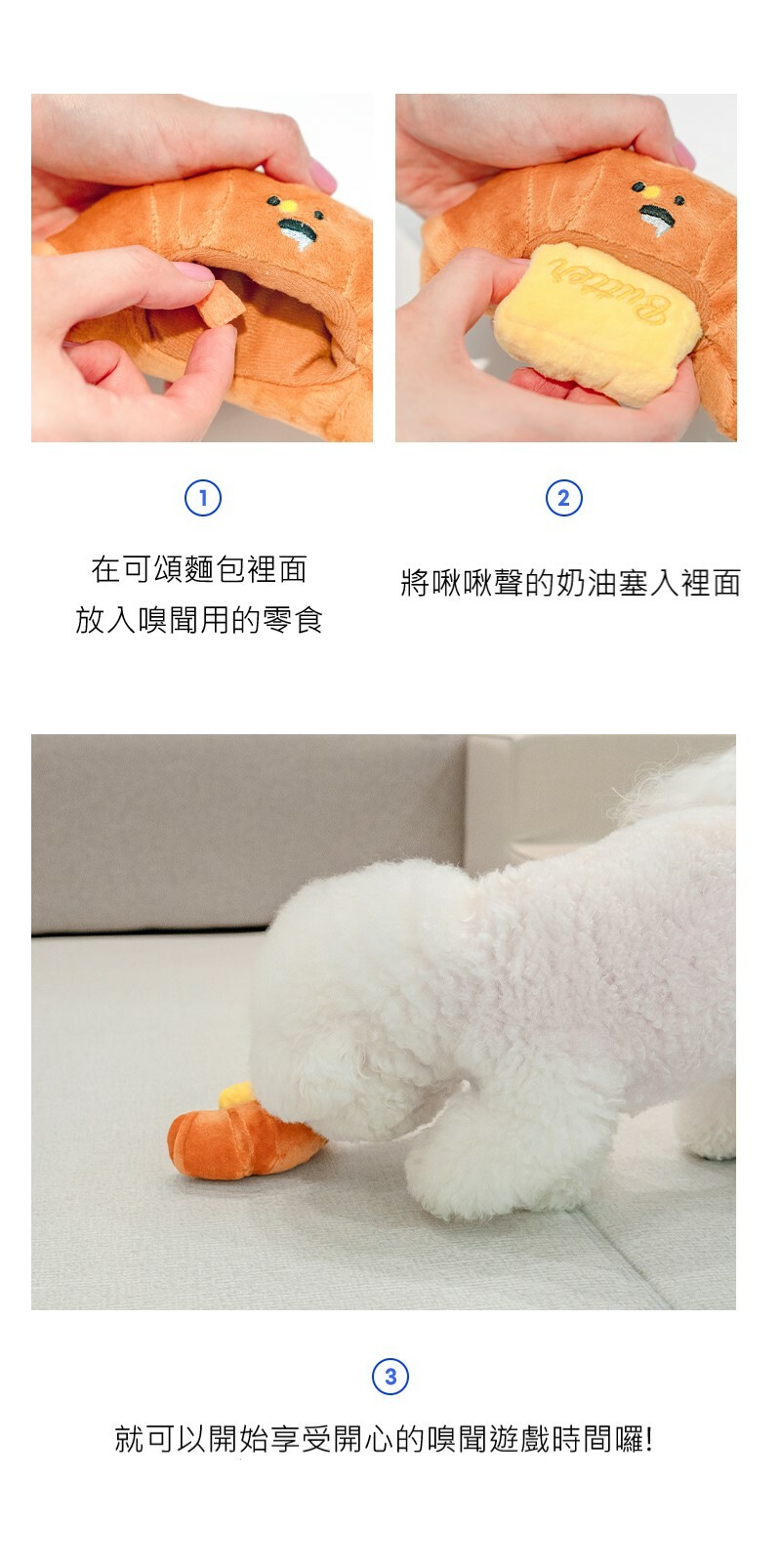 Butter

1

在可頌麵包裡面
放入嗅聞用的零食

2

將啾啾聲的奶油塞入裡面

3

就可以開始享受開心的嗅聞遊戲時間囉!