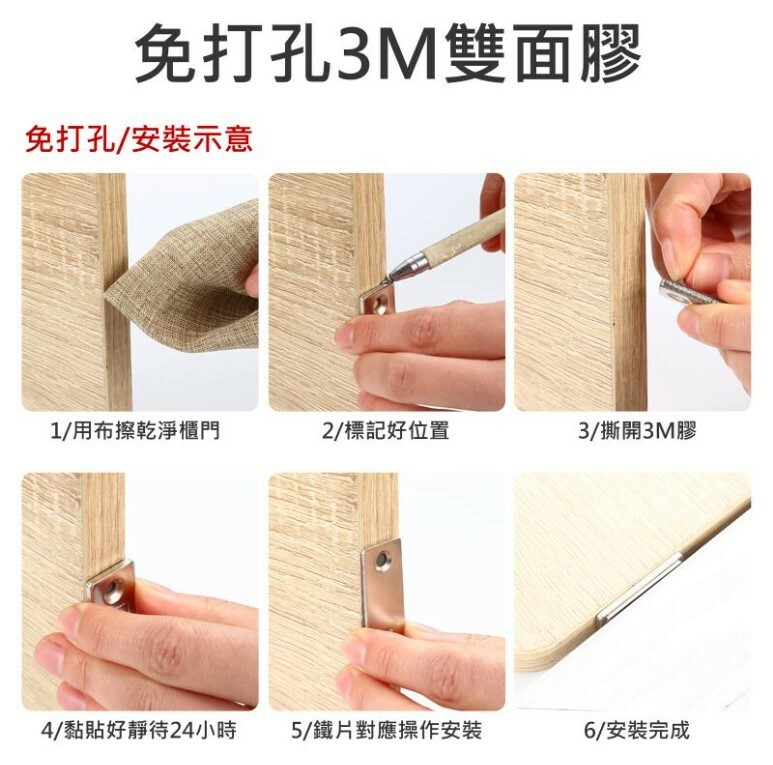 免打孔3M雙面膠

免打孔/安裝示意

1/用布擦乾淨櫃門

2/標記好位置

3/撕開3M膠

4/黏貼好靜待24小時

5/鐵片對應操作安裝

6/安裝完成