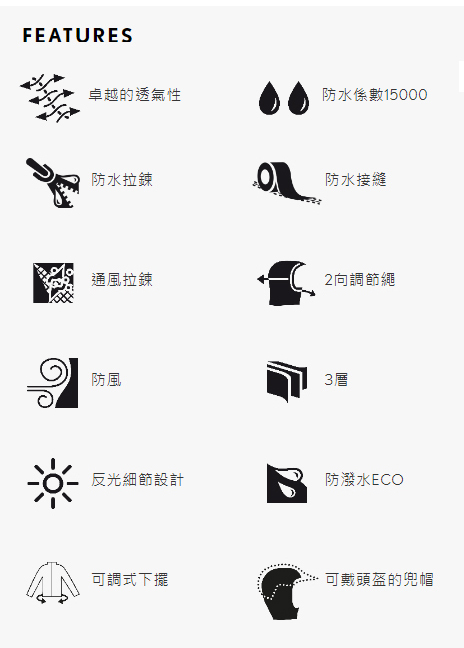 FEATURES

卓越的透氣性

防水拉鍊

通風拉鍊

防風

反光細節設計

可調式下擺

防水係數15000

防水接縫

2向調節繩

3層

防潑水ECO

可戴頭盔的兜帽