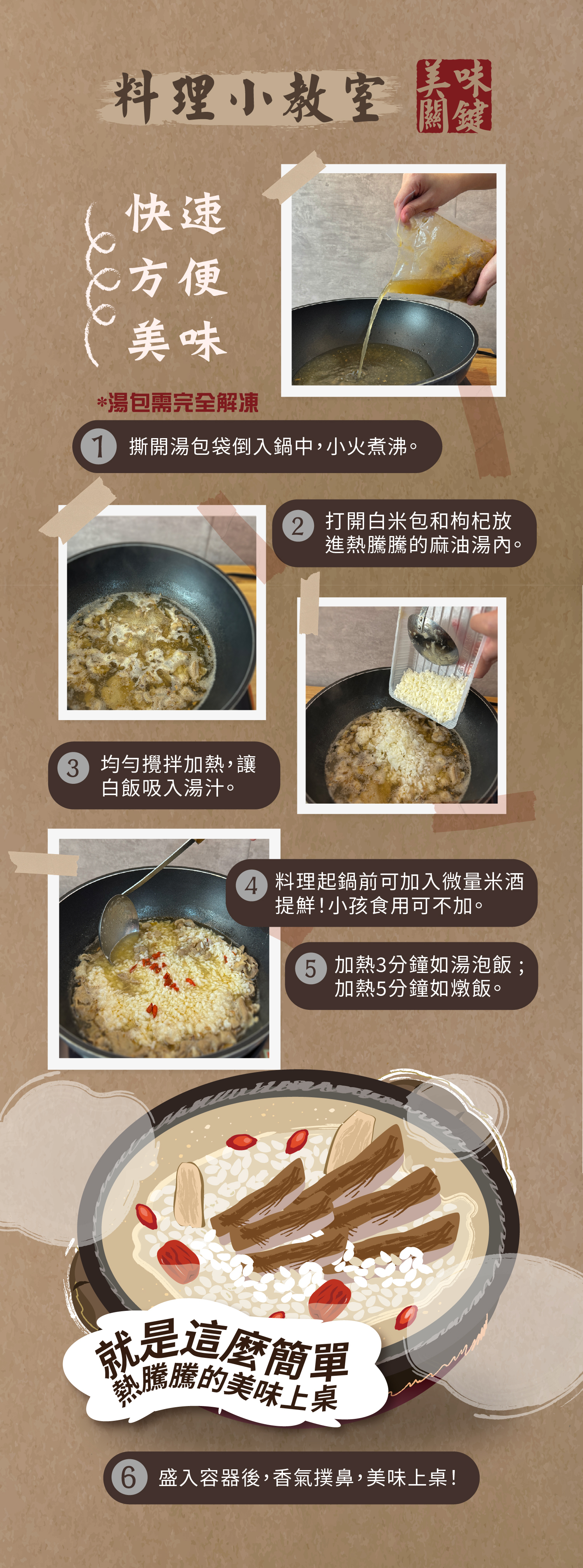 料理小教室

美味關鍵

快速
方便
美味

*湯包需完全解凍

1 撕開湯包袋倒入鍋中，小火煮沸。

2 打開白米包和枸杞放進熱騰騰的麻油湯內。

3 均勻攪拌加熱，讓白飯吸入湯汁。

4 料理起鍋前可加入微量米酒提鮮！小孩食用可不加。

5 加熱3分鐘如湯泡飯；加熱5分鐘如燉飯。

就是這麼簡單
熱騰騰的美味上桌

6 盛入容器後，香氣撲鼻，美味上桌！