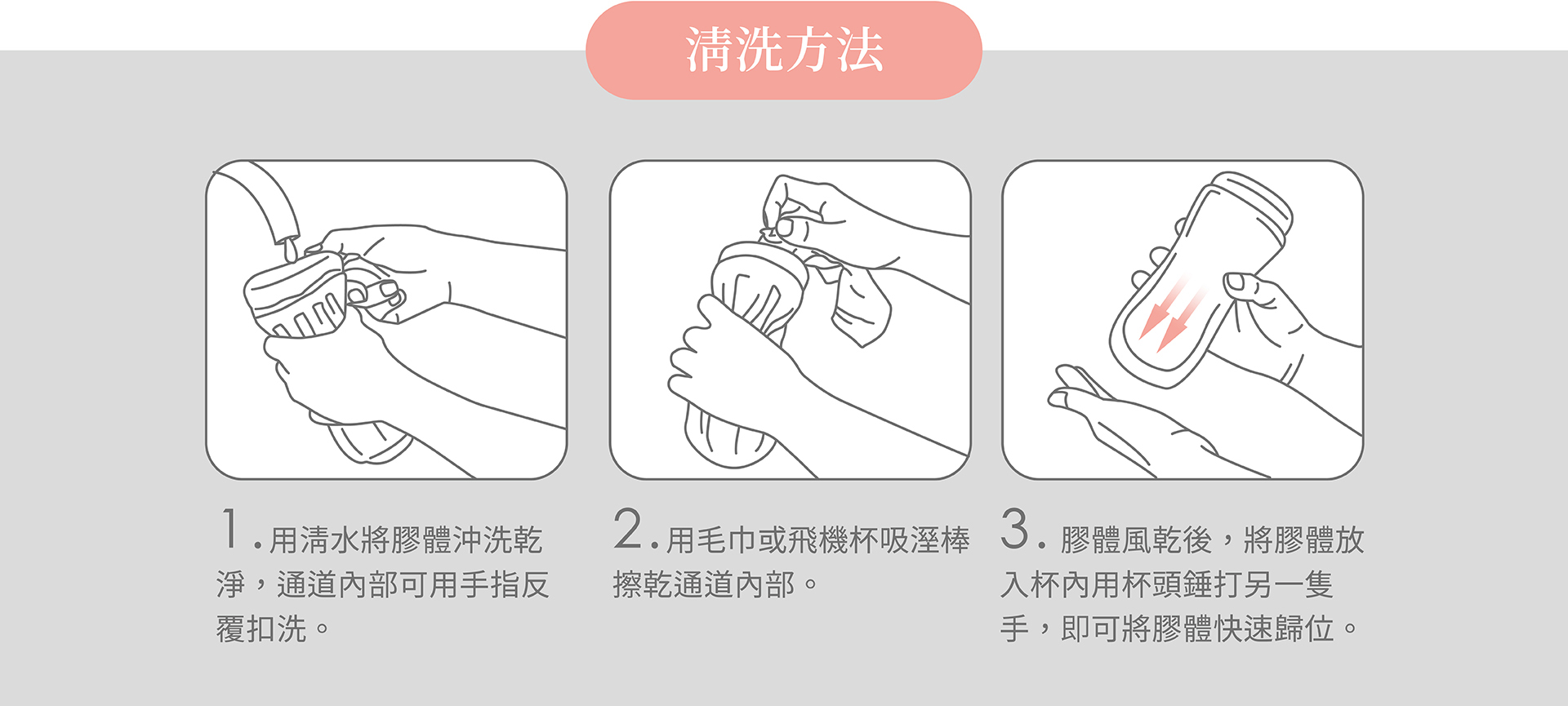 清洗方法

1.用清水將膠體沖洗乾淨，通道內部可用手指反覆扣洗。

2.用毛巾或飛機杯吸溼棒擦乾通道內部。

3. 膠體風乾後，將膠體放入杯內用杯頭錘打另一隻手，即可將膠體快速歸位。