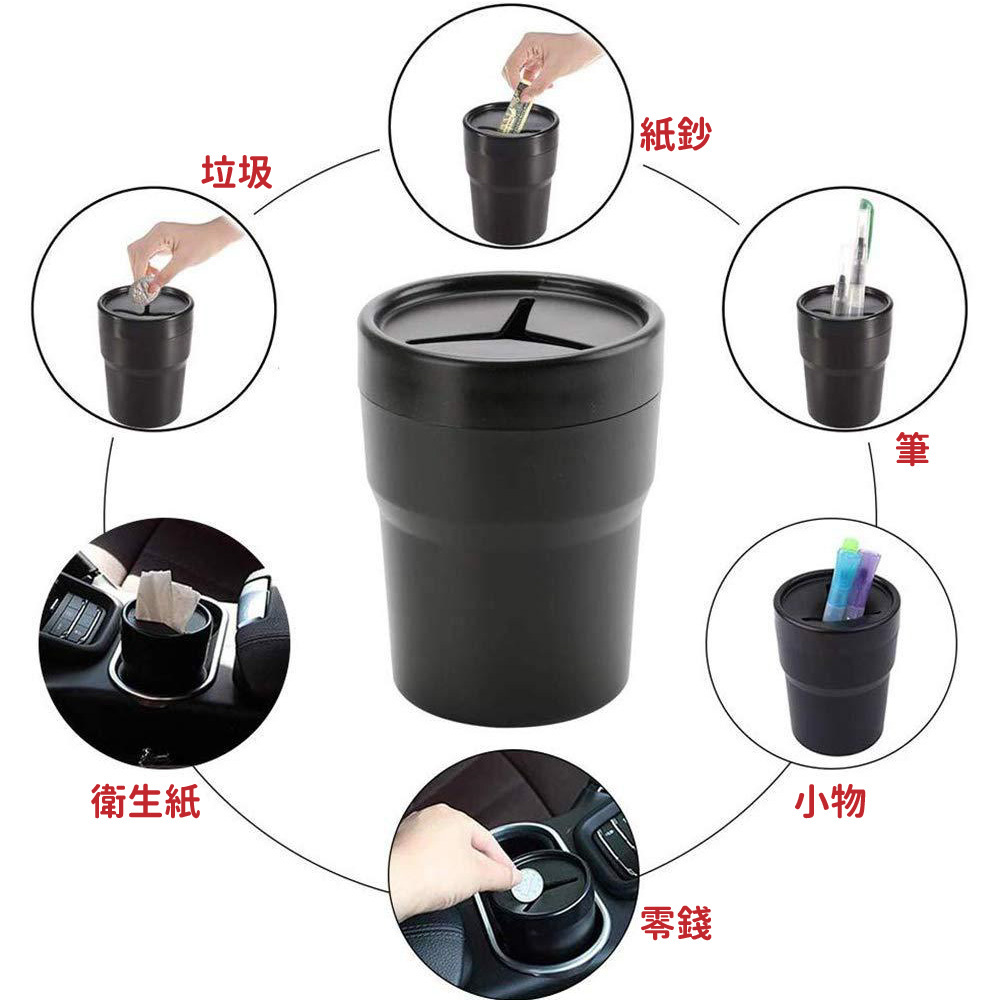 垃圾

紙鈔

筆

小物

零錢

衛生紙