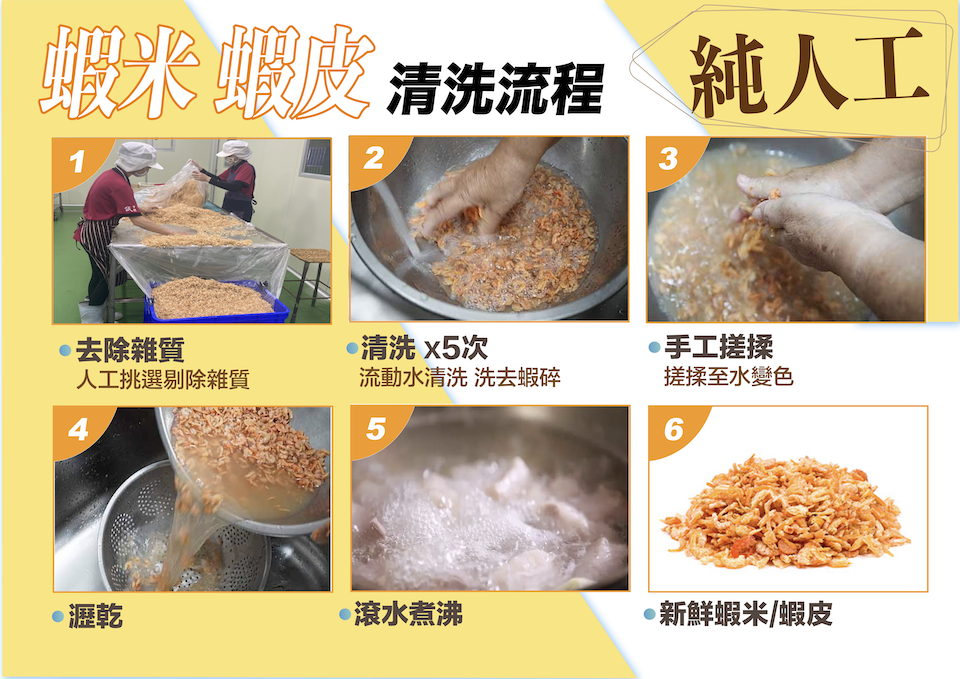 蝦米 蝦皮 清洗流程

純人工

1

去除雜質
人工挑選剔除雜質

2

清洗 x5次
流動水清洗 洗去蝦碎

3

手工搓揉
搓揉至水變色

4

瀝乾

5

滾水煮沸

6

新鮮蝦米/蝦皮