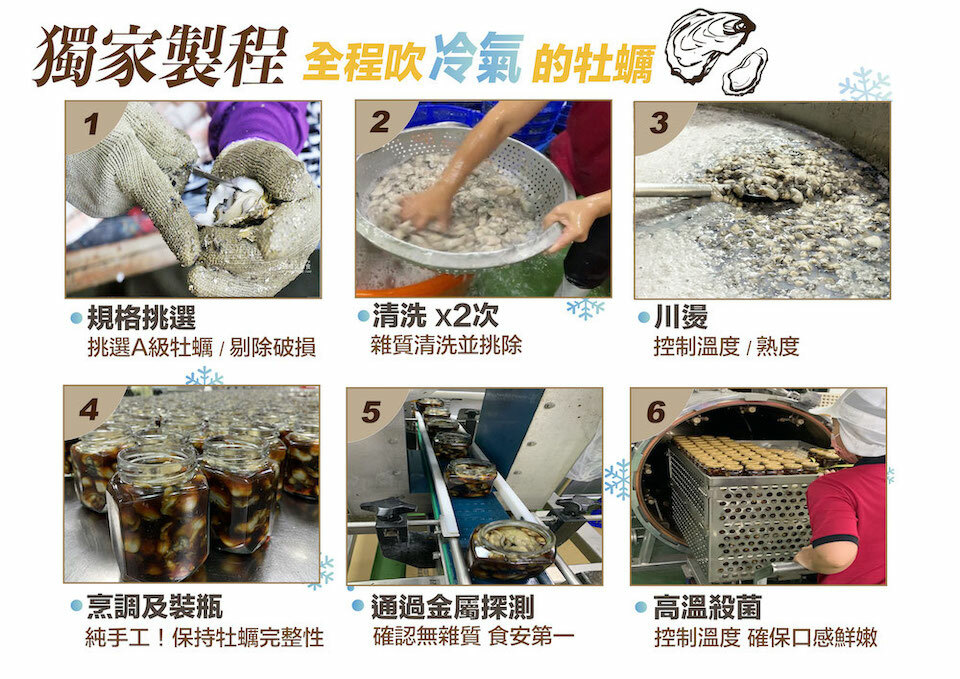 獨家製程 全程吹冷氣的牡蠣

1

規格挑選
挑選A級牡蠣 / 剔除破損

2

清洗 x2次
雜質清洗並挑除

3

川燙
控制溫度 / 熟度

4

烹調及裝瓶
純手工！保持牡蠣完整性

5

通過金屬探測
確認無雜質 食安第一

6

高溫殺菌
控制溫度 確保口感鮮嫩