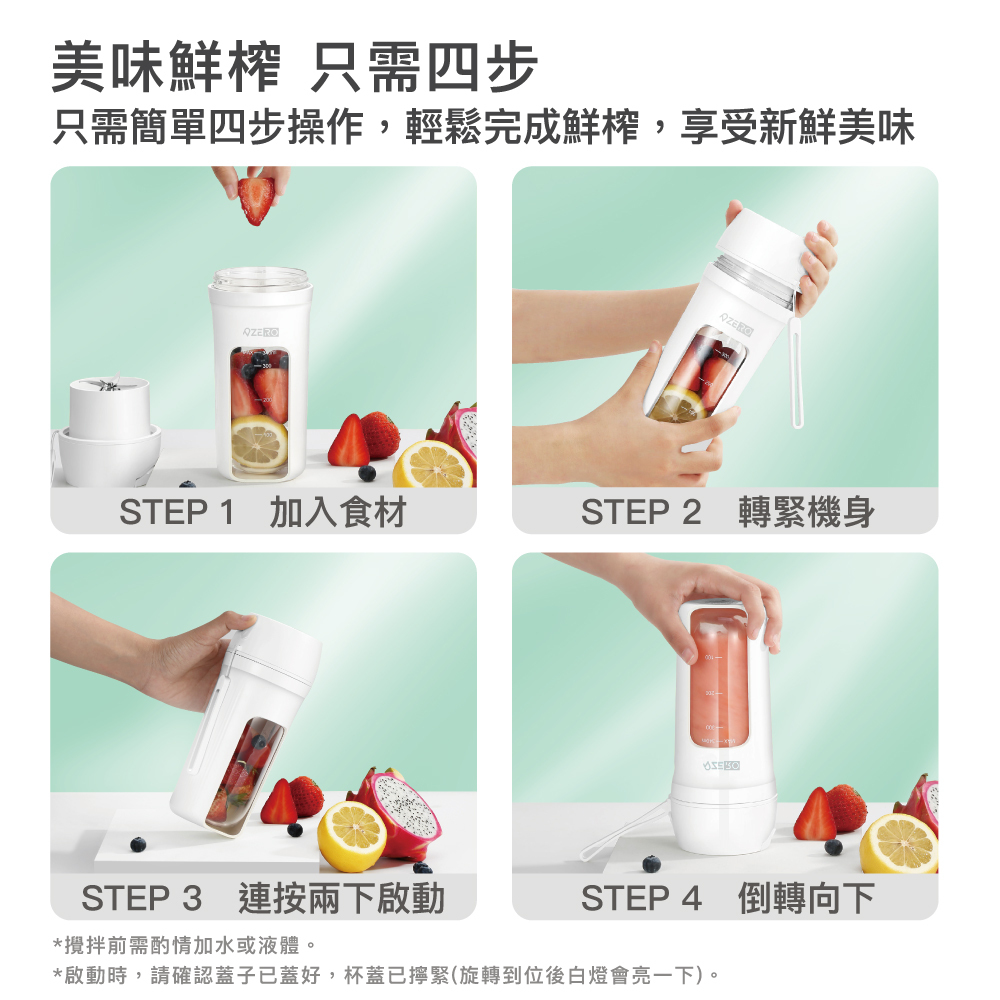 美味鮮榨 只需四步
只需簡單四步操作，輕鬆完成鮮榨，享受新鮮美味

STEP 1 加入食材

STEP 2 轉緊機身

STEP 3 連按兩下啟動

STEP 4 倒轉向下

*攪拌前需酌情加水或液體。
*啟動時，請確認蓋子已蓋好，杯蓋已擰緊(旋轉到位後白燈會亮一下)。