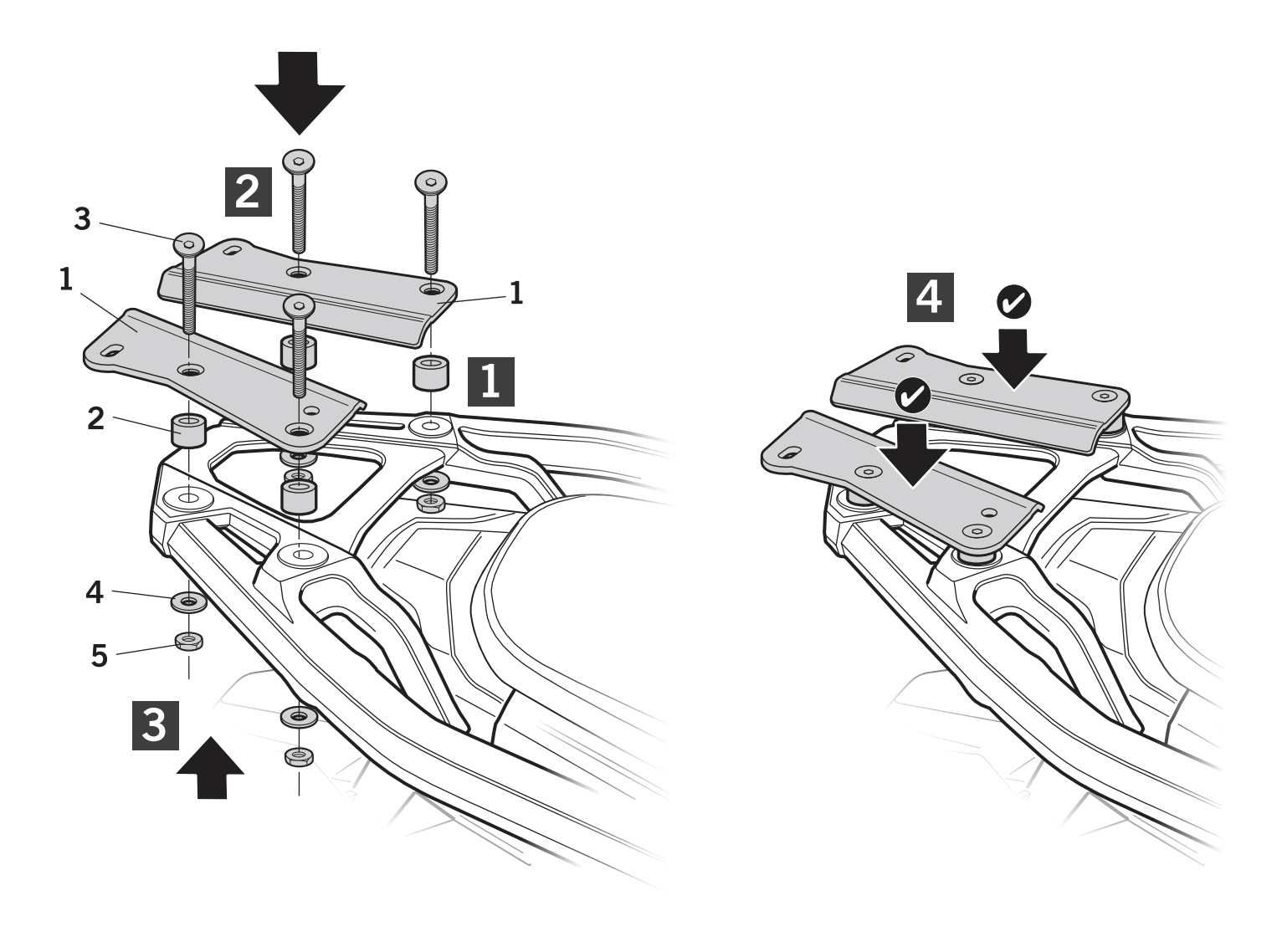 2
3
1
1
1
2
4
5
3
4