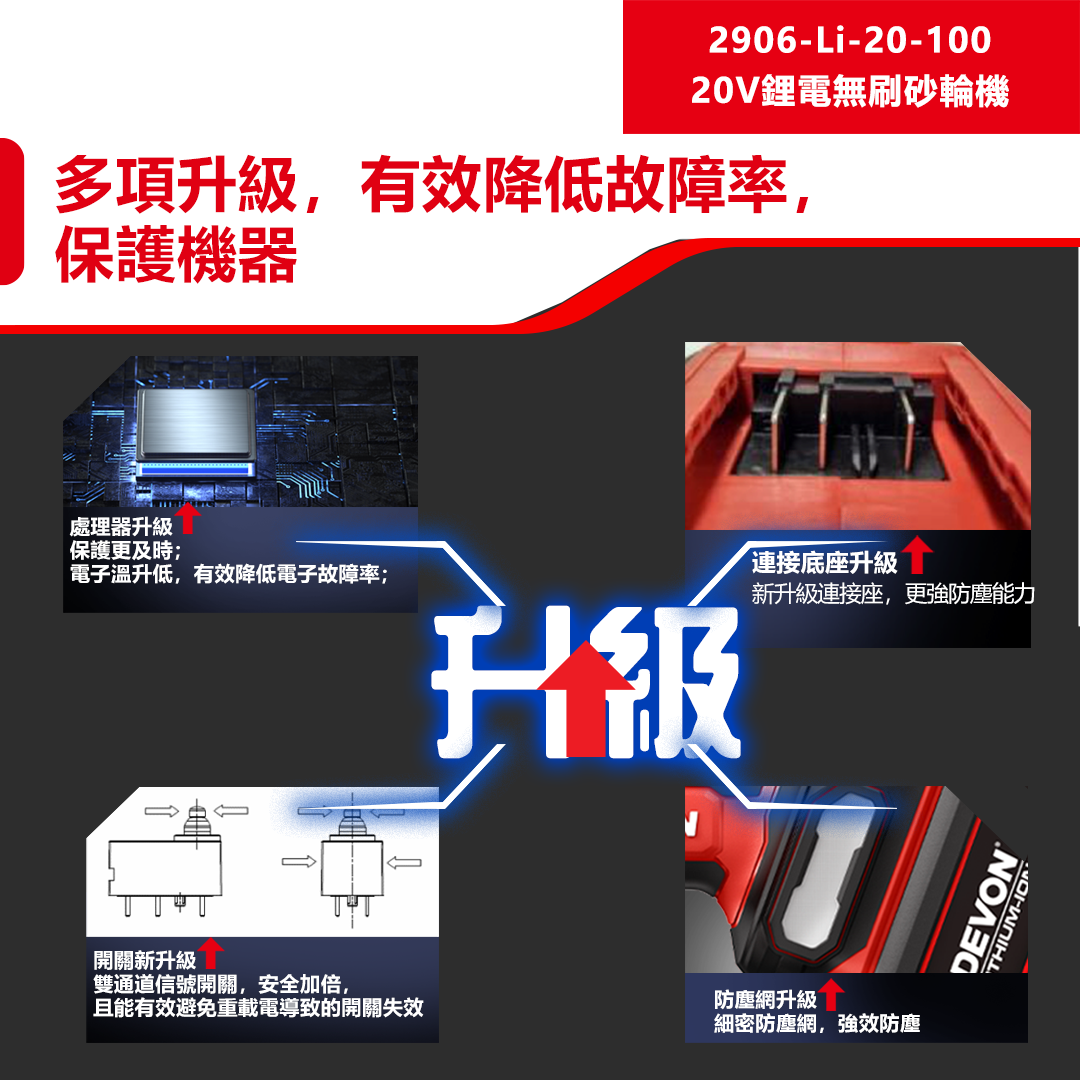 2906-Li-20-100
20V鋰電無刷砂輪機

多項升級，有效降低故障率，
保護機器

處理器升級
保護更及時；
電子溫升低，有效降低電子故障率；

連接底座升級
新升級連接座，更強防塵能力

升級

開關新升級
雙通道信號開關，安全加倍，
且能有效避免重載電導致的開關失效

DEVON
LITHIUM-ION

防塵網升級
細密防塵網，強效防塵