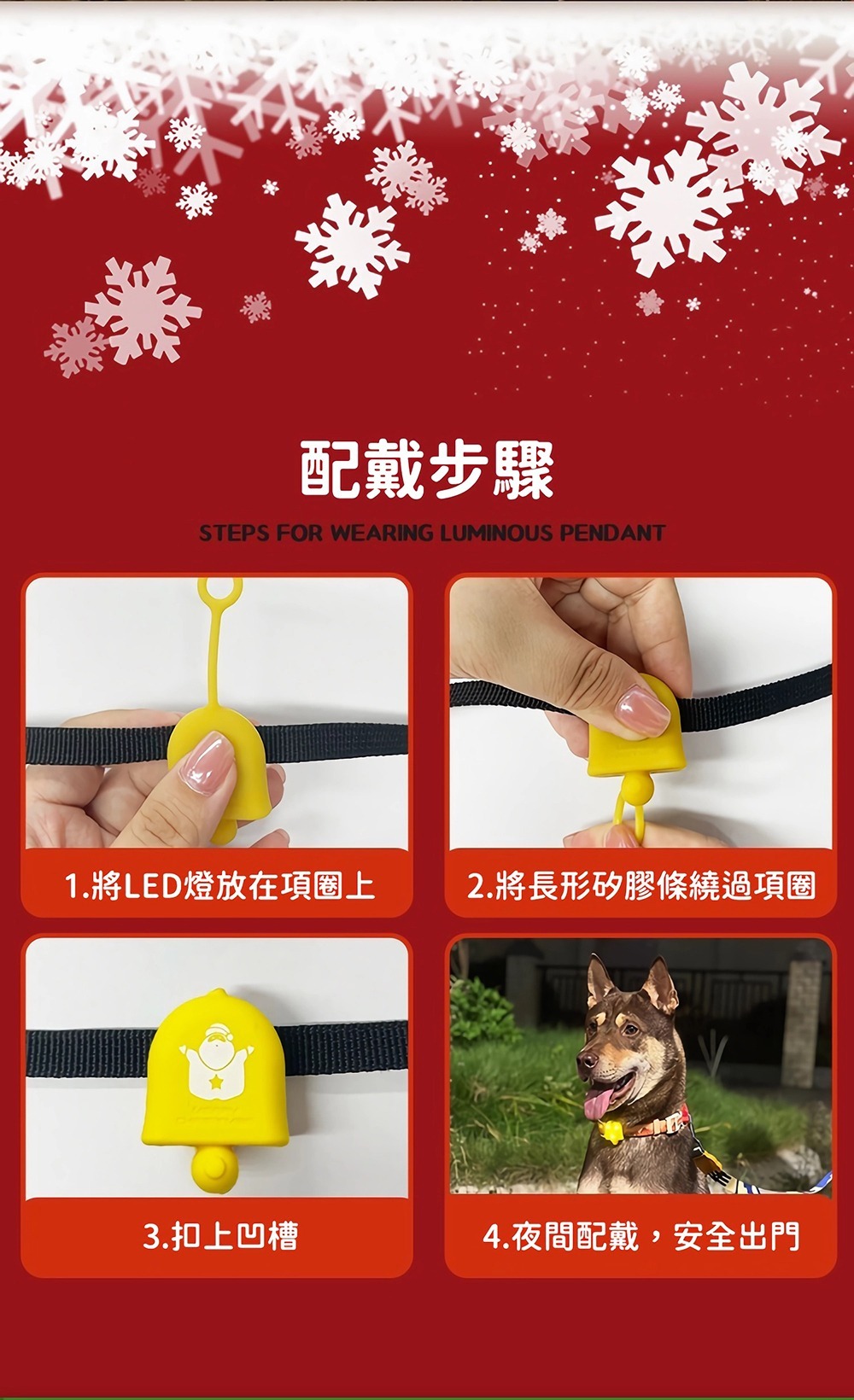 配戴步驟

STEPS FOR WEARING LUMINOUS PENDANT

1.將LED燈放在項圈上

2.將長形矽膠條繞過項圈

3.扣上凹槽

4.夜間配戴，安全出門