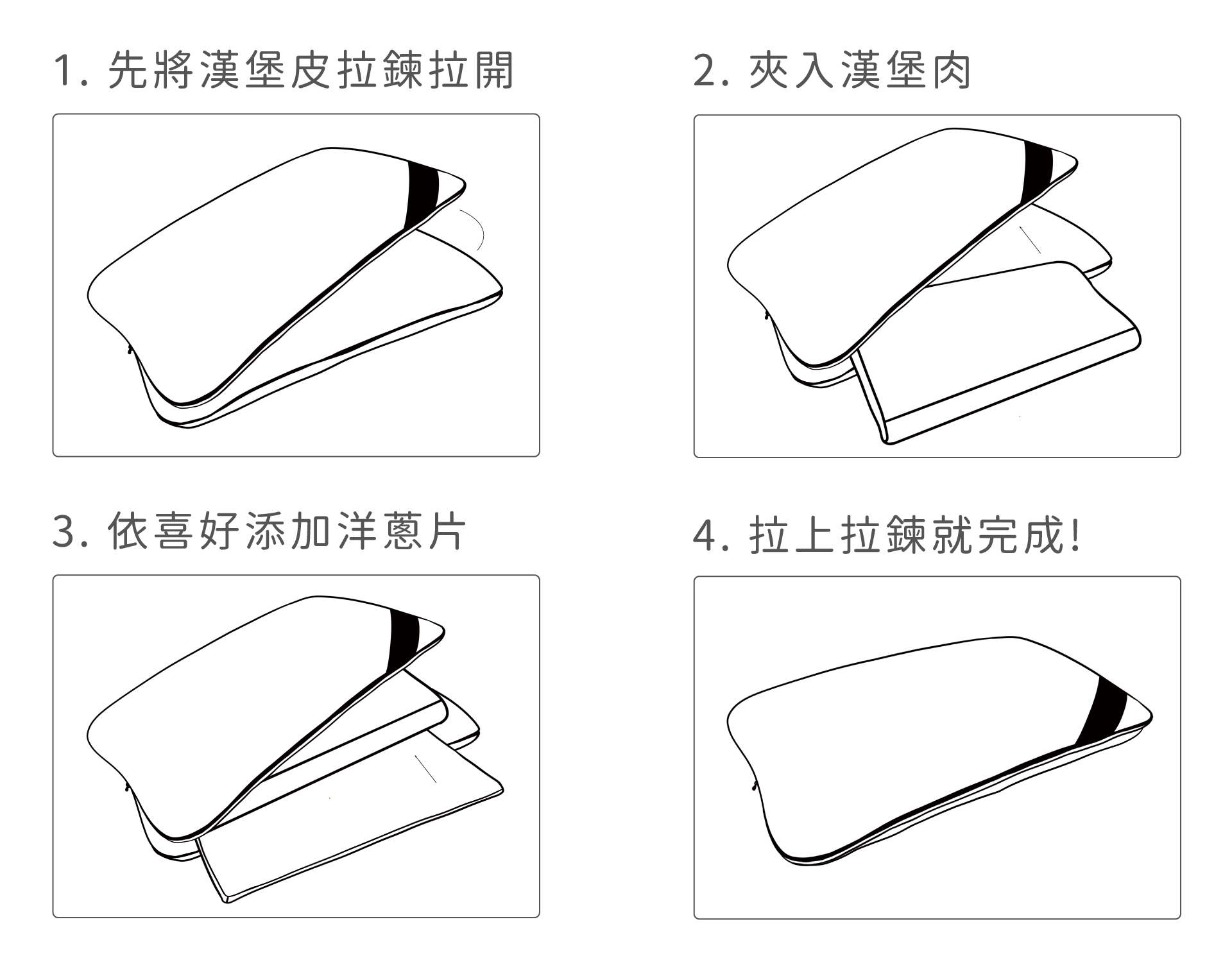 1. 先將漢堡皮拉鍊拉開

2. 夾入漢堡肉

3. 依喜好添加洋蔥片

4. 拉上拉鍊就完成!