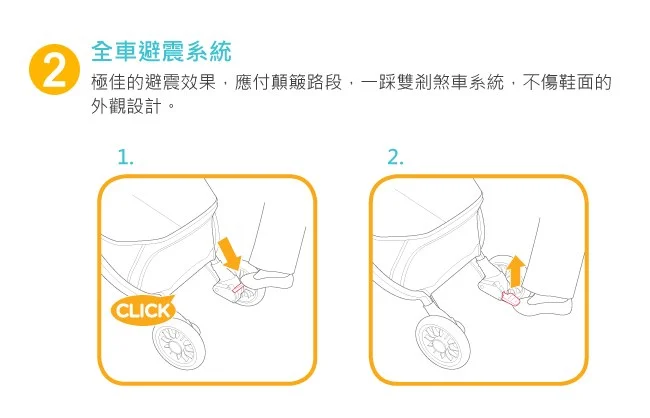 2 全車避震系統

極佳的避震效果，應付顛簸路段，一踩雙剎煞車系統，不傷鞋面的外觀設計。

1.

CLICK

2.