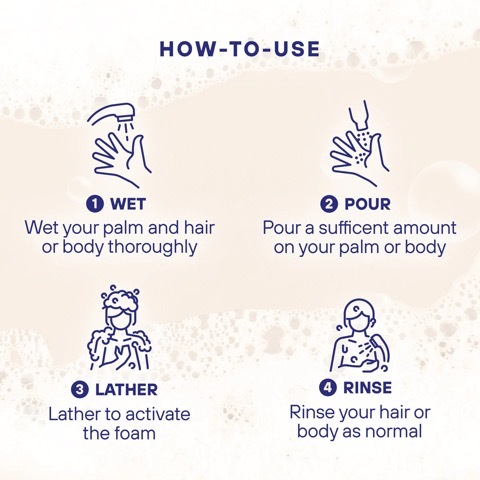 HOW-TO-USE

1 WET
Wet your palm and hair or body thoroughly

2 POUR
Pour a sufficent amount on your palm or body

3 LATHER
Lather to activate the foam

4 RINSE
Rinse your hair or body as normal