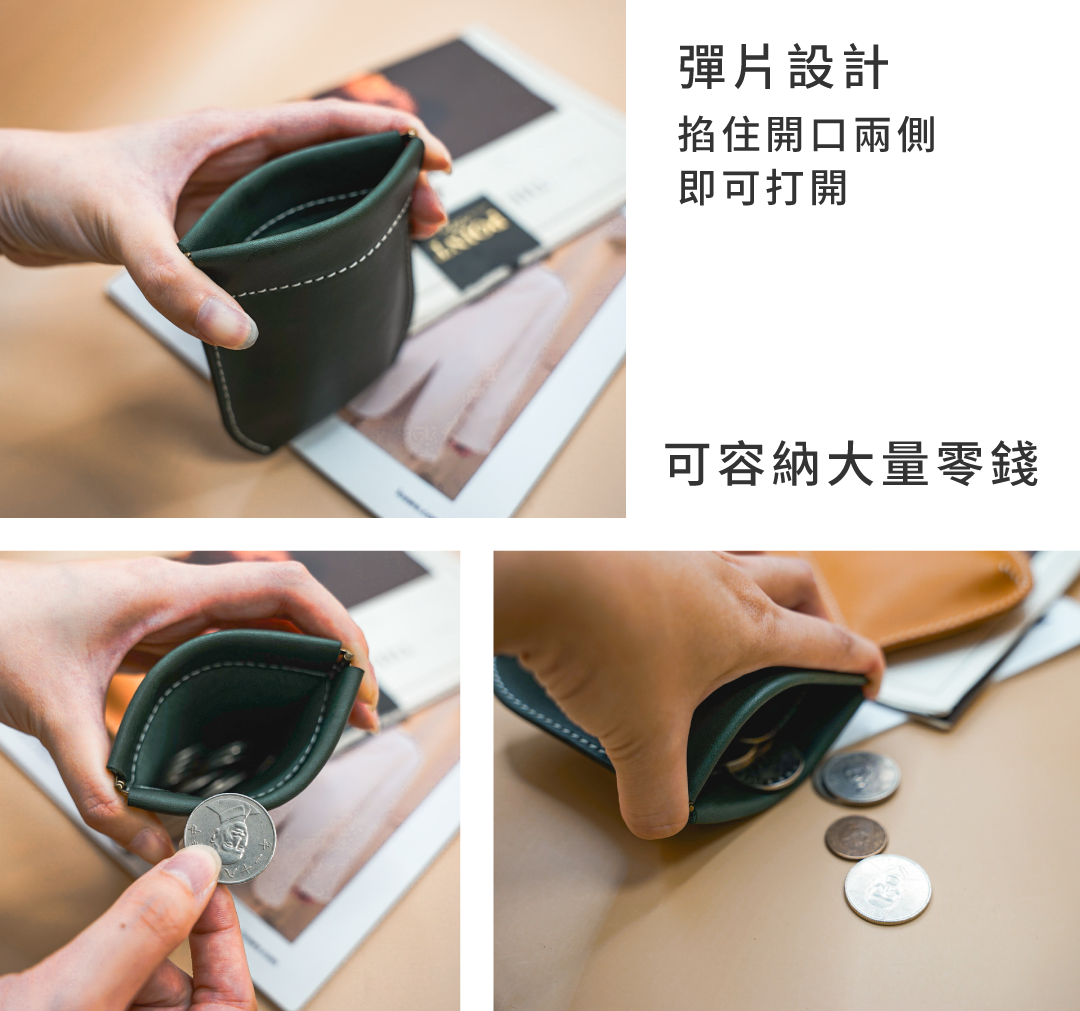 彈片設計

掐住開口兩側
即可打開

可容納大量零錢