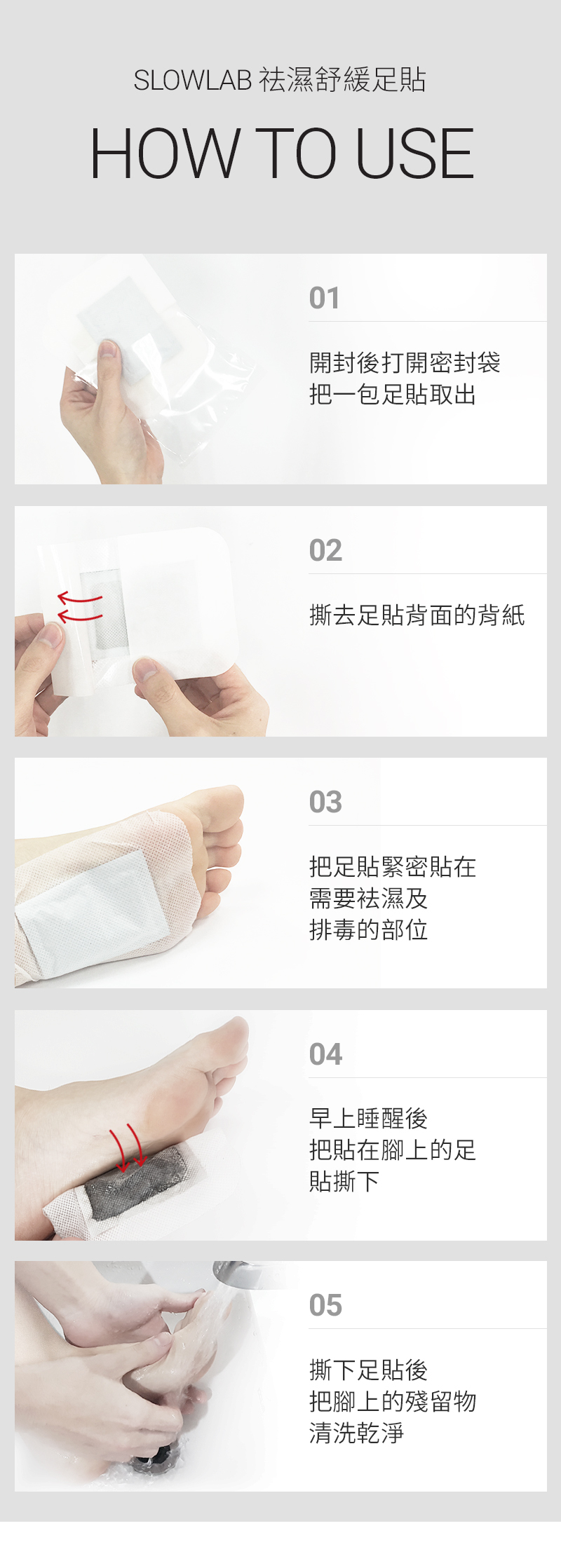 SLOWLAB 祛濕舒緩足貼

HOW TO USE

01

開封後打開密封袋
把一包足貼取出

02

撕去足貼背面的背紙

03

把足貼緊密貼在
需要祛濕及
排毒的部位

04

早上睡醒後
把貼在腳上的足
貼撕下

05

撕下足貼後
把腳上的殘留物
清洗乾淨