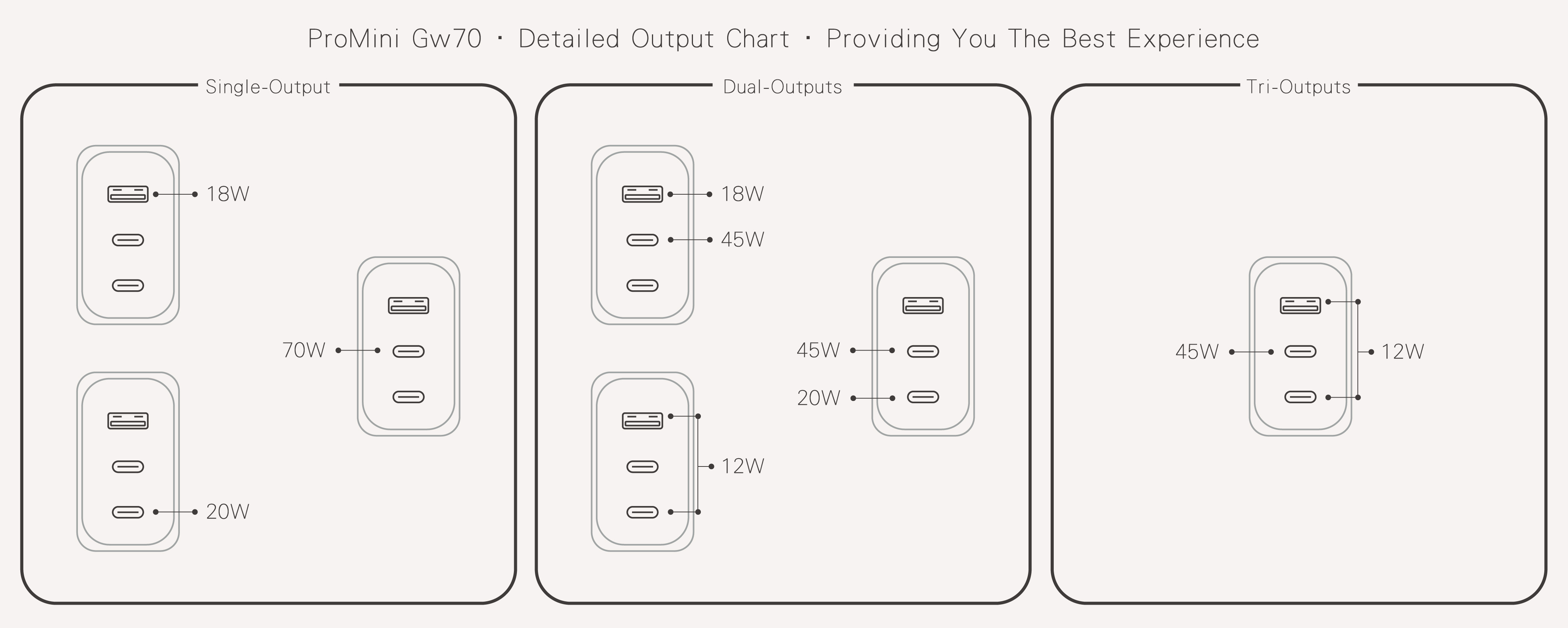 ProMini Gw70 · Detailed Output Chart · Providing You The Best Experience

Single-Output

18W

20W

70W

Dual-Outputs

18W
45W

12W

45W
20W

Tri-Outputs

45W
12W