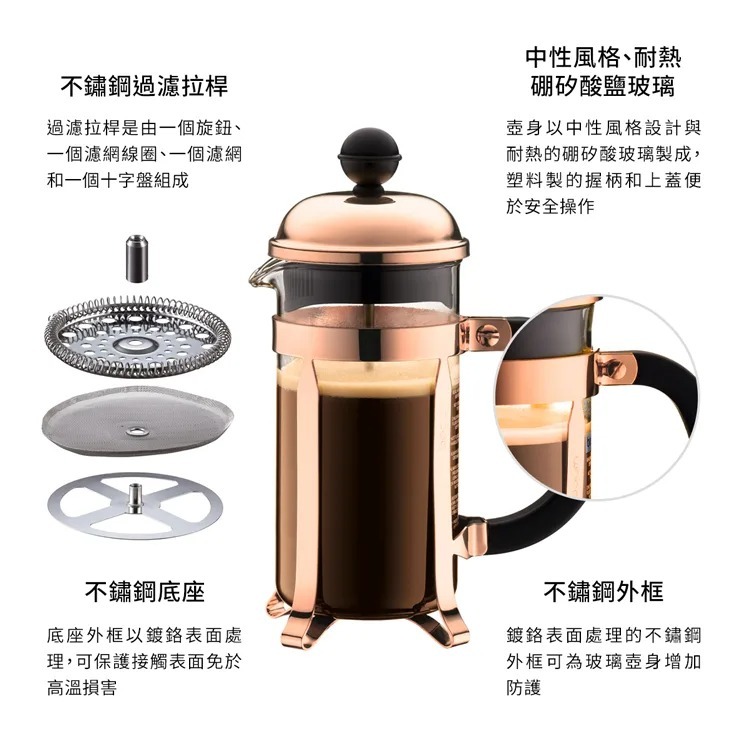 不鏽鋼過濾拉桿

過濾拉桿是由一個旋鈕、一個濾網線圈、一個濾網和一個十字盤組成

中性風格、耐熱硼矽酸鹽玻璃

壺身以中性風格設計與耐熱的硼矽酸玻璃製成，塑料製的握柄和上蓋便於安全操作

不鏽鋼底座

底座外框以鍍鉻表面處理，可保護接觸表面免於高溫損害

不鏽鋼外框

鍍鉻表面處理的不鏽鋼外框可為玻璃壺身增加防護