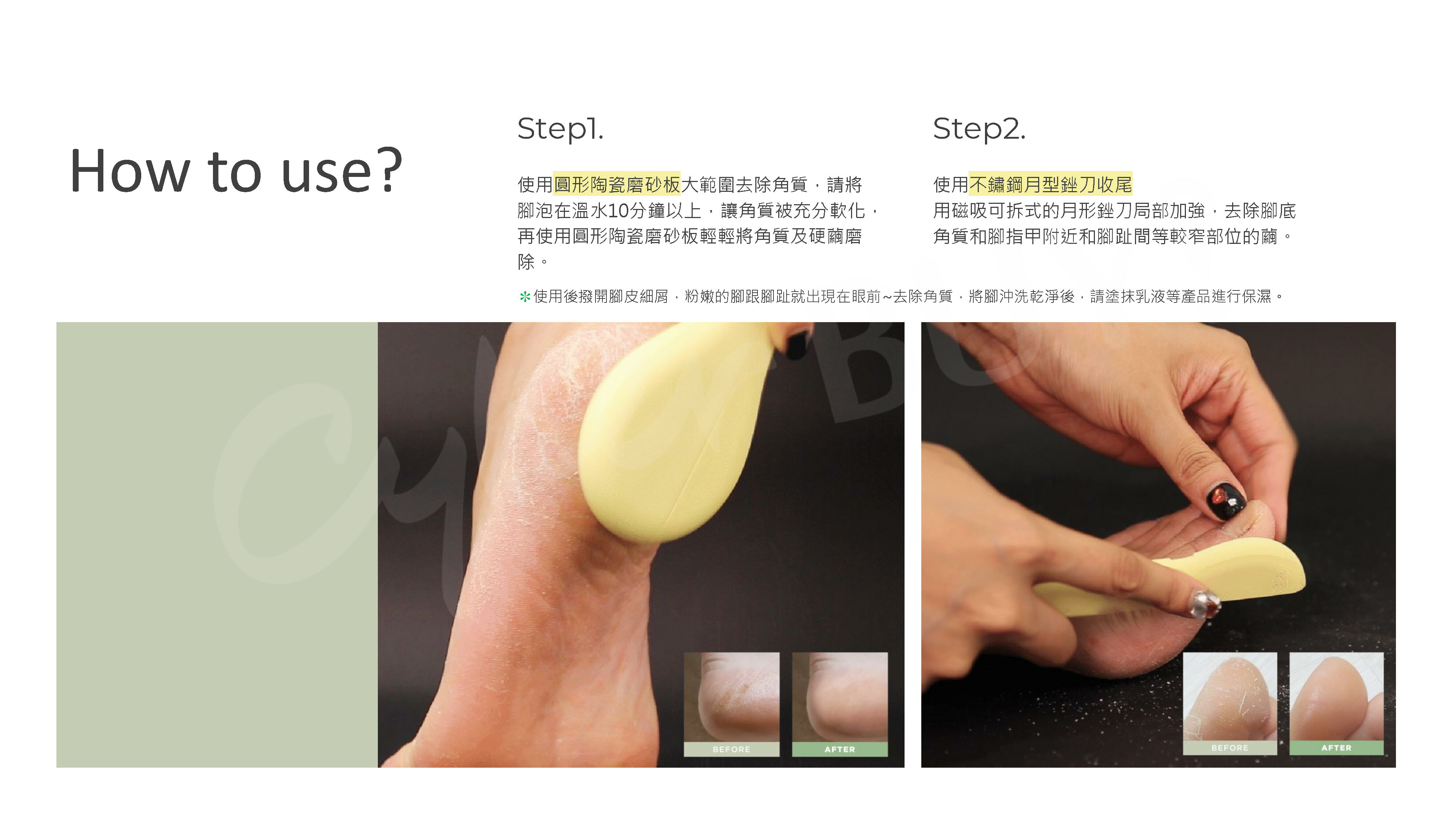 How to use?

Step1.

使用圓形陶瓷磨砂板大範圍去除角質，請將腳泡在溫水10分鐘以上，讓角質被充分軟化，再使用圓形陶瓷磨砂板輕輕將角質及硬繭磨除。

Step2.

使用不鏽鋼月型銼刀收尾
用磁吸可拆式的月形銼刀局部加強，去除腳底角質和腳指甲附近和腳趾間等較窄部位的繭。

✻使用後撥開腳皮細屑，粉嫩的腳跟腳趾就出現在眼前~去除角質，將腳沖洗乾淨後，請塗抹乳液等產品進行保濕。

BEFORE
AFTER

BEFORE
AFTER