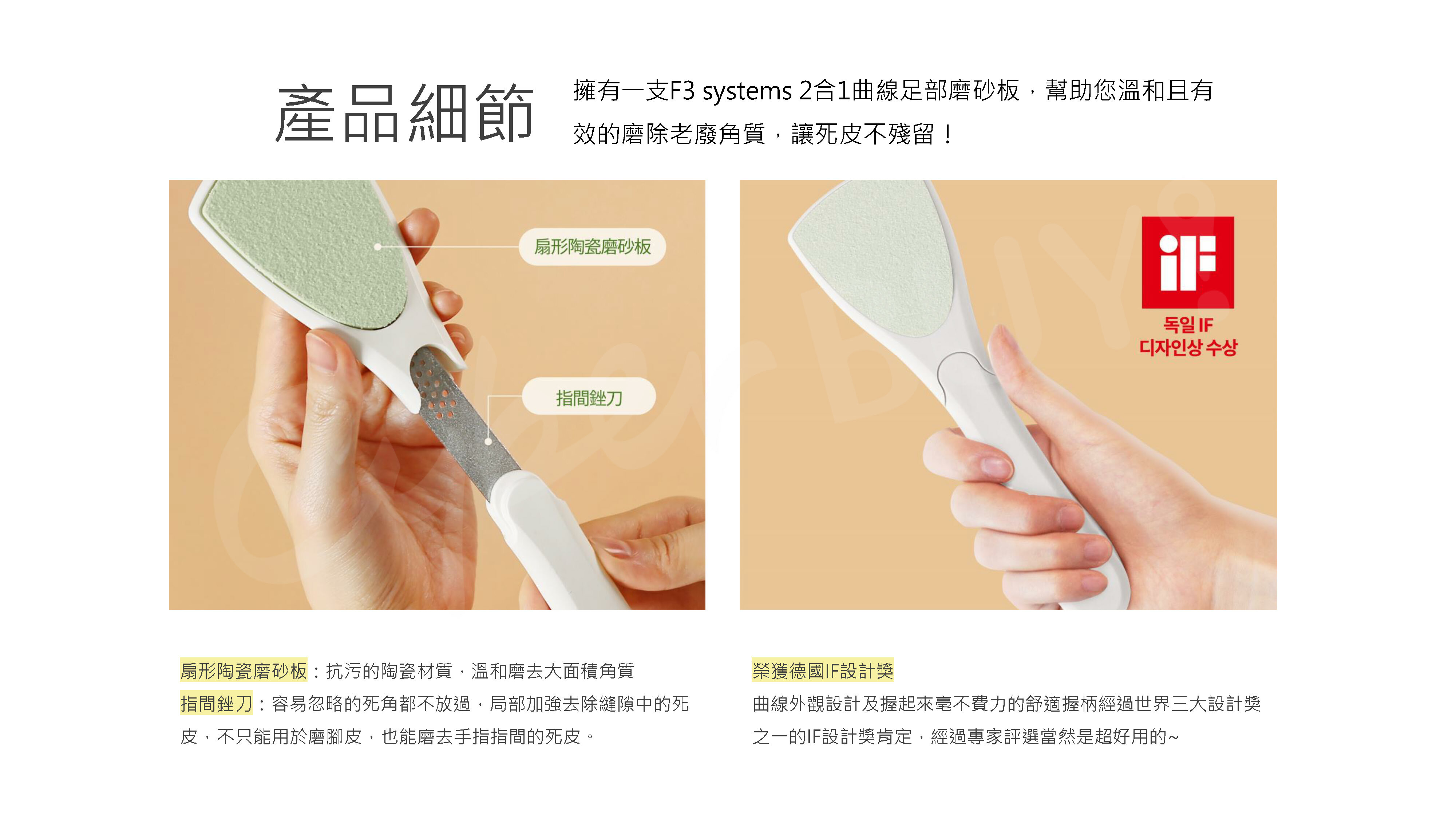 產品細節

擁有一支F3 systems 2合1曲線足部磨砂板，幫助您溫和且有效的磨除老廢角質，讓死皮不殘留！

扇形陶瓷磨砂板

指間銼刀

iF

독일 IF
디자인상 수상

扇形陶瓷磨砂板：抗污的陶瓷材質，溫和磨去大面積角質
指間銼刀：容易忽略的死角都不放過，局部加強去除縫隙中的死皮，不只能用於磨腳皮，也能磨去手指指間的死皮。

榮獲德國IF設計獎
曲線外觀設計及握起來毫不費力的舒適握柄經過世界三大設計獎之一的IF設計獎肯定，經過專家評選當然是超好用的~