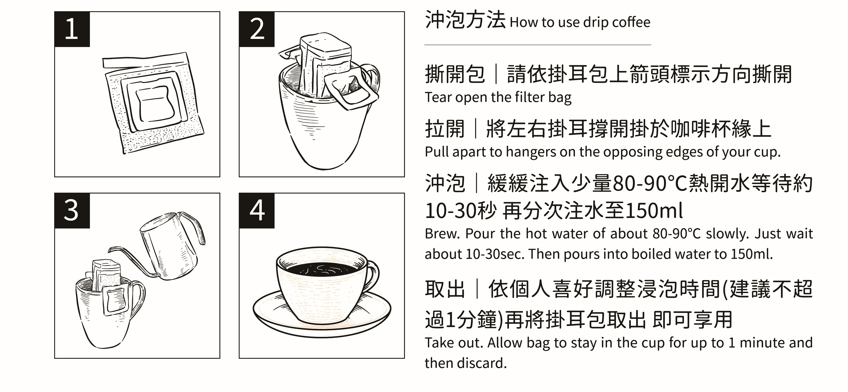 1

2

3

4

沖泡方法 How to use drip coffee

撕開包｜請依掛耳包上箭頭標示方向撕開
Tear open the filter bag

拉開｜將左右掛耳撐開掛於咖啡杯緣上
Pull apart to hangers on the opposing edges of your cup.

沖泡｜緩緩注入少量80-90°C熱開水等待約10-30秒 再分次注水至150ml
Brew. Pour the hot water of about 80-90°C slowly. Just wait about 10-30sec. Then pours into boiled water to 150ml.

取出｜依個人喜好調整浸泡時間(建議不超過1分鐘)再將掛耳包取出 即可享用
Take out. Allow bag to stay in the cup for up to 1 minute and then discard.