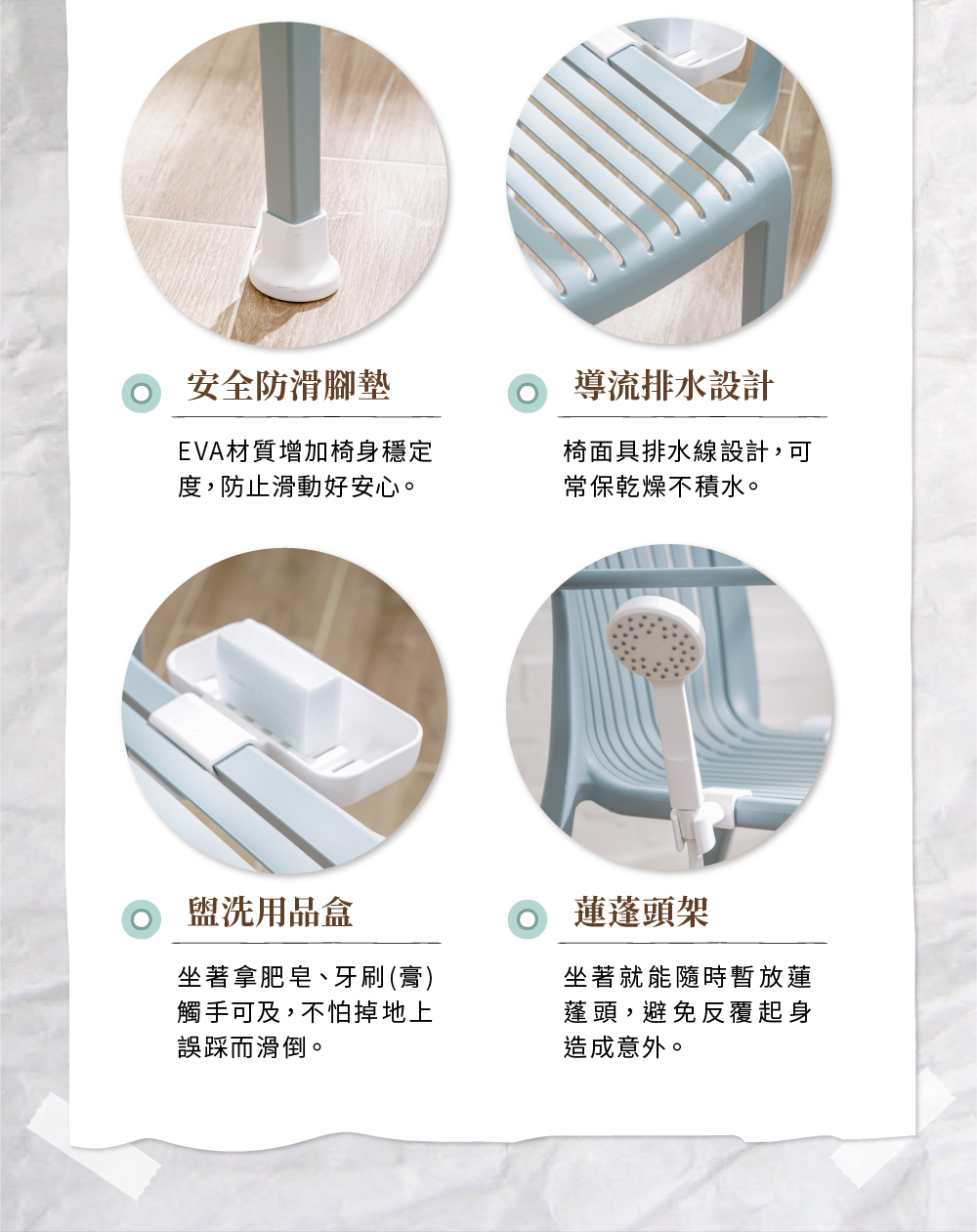 安全防滑腳墊

EVA材質增加椅身穩定度，防止滑動好安心。

導流排水設計

椅面具排水線設計，可常保乾燥不積水。

盥洗用品盒

坐著拿肥皂、牙刷(膏)觸手可及，不怕掉地上誤踩而滑倒。

蓮蓬頭架

坐著就能隨時暫放蓮蓬頭，避免反覆起身造成意外。