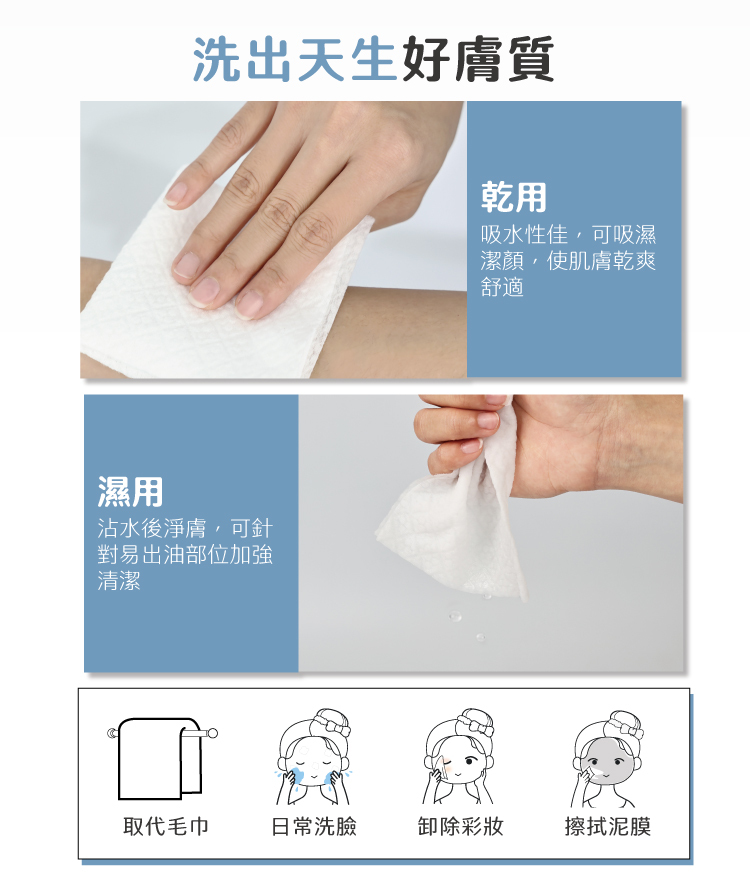 洗出天生好膚質

乾用
吸水性佳，可吸濕潔顏，使肌膚乾爽舒適

濕用
沾水後淨膚，可針對易出油部位加強清潔

取代毛巾

日常洗臉

卸除彩妝

擦拭泥膜