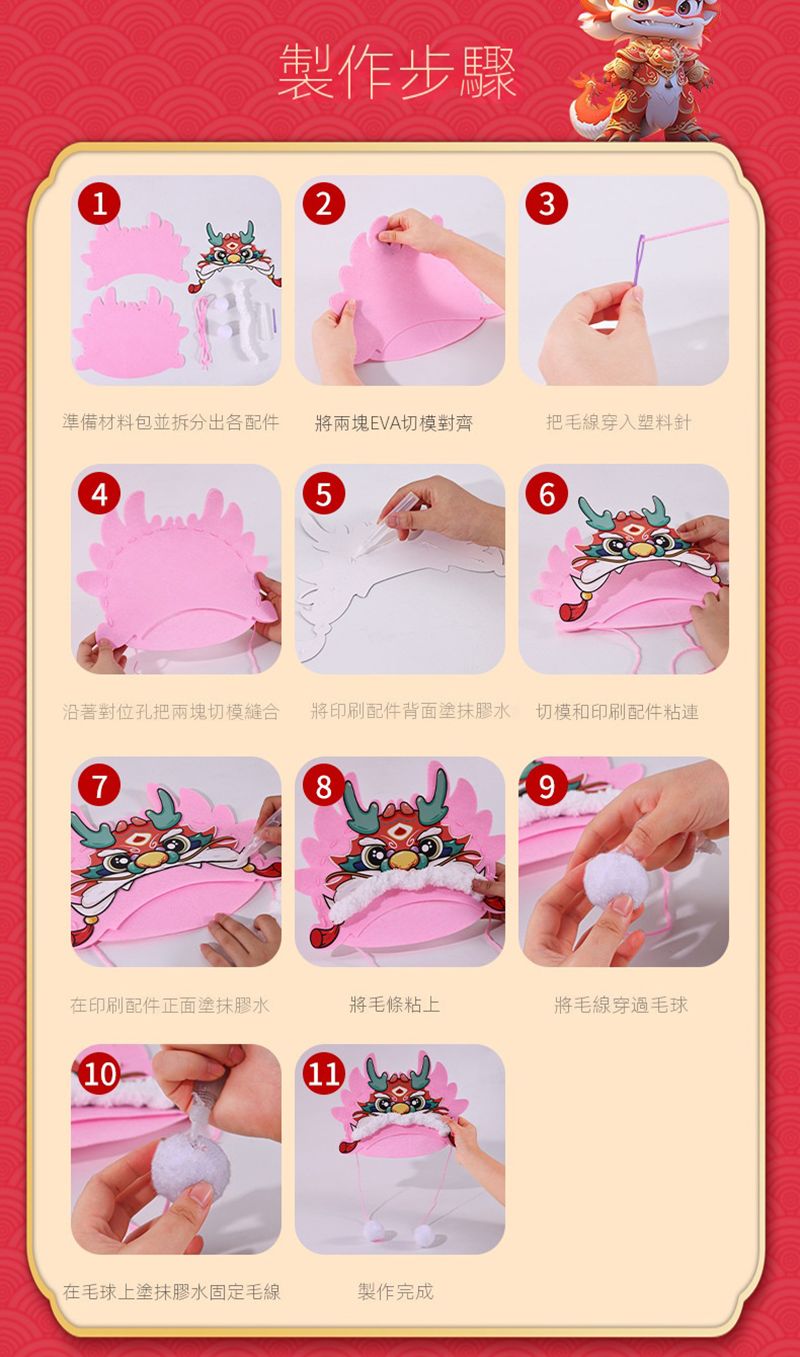 製作步驟

1
準備材料包並拆分出各配件

2
將兩塊EVA切模對齊

3
把毛線穿入塑料針

4
沿著對位孔把兩塊切模縫合

5
將印刷配件背面塗抹膠水

6
切模和印刷配件粘連

7
在印刷配件正面塗抹膠水

8
將毛條粘上

9
將毛線穿過毛球

10
在毛球上塗抹膠水固定毛線

11
製作完成