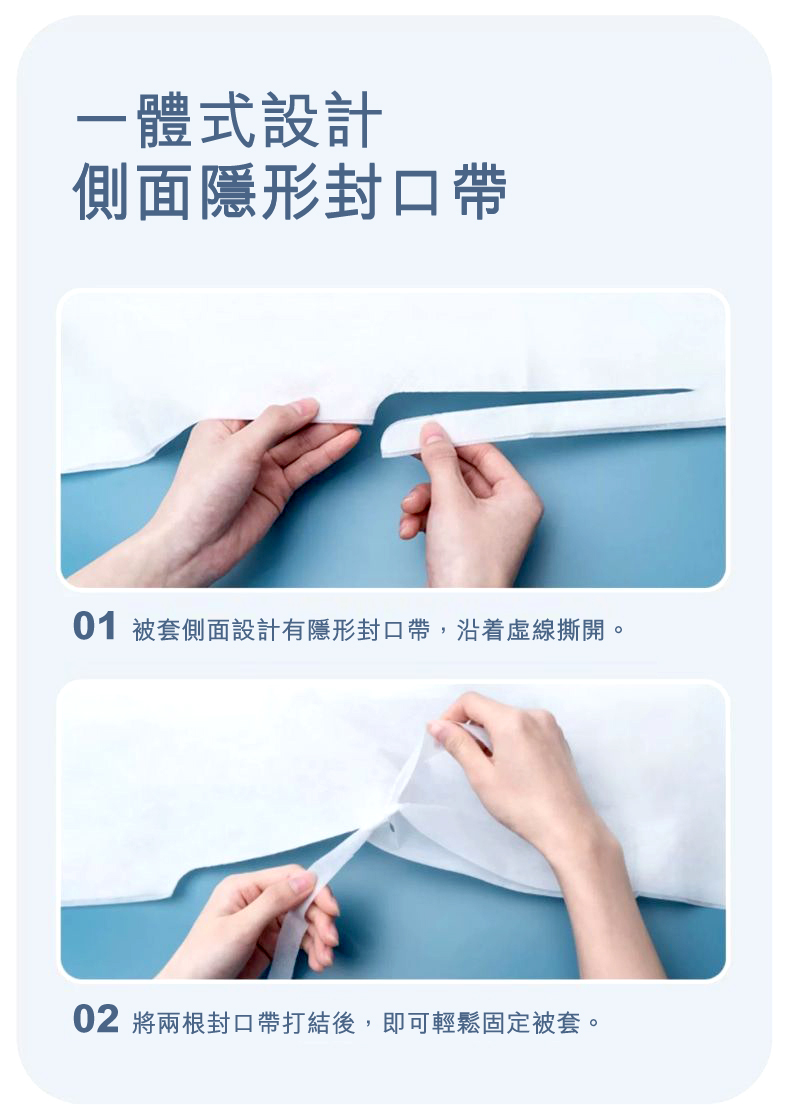 一體式設計
側面隱形封口帶

01 被套側面設計有隱形封口帶，沿着虛線撕開。

02 將兩根封口帶打結後，即可輕鬆固定被套。