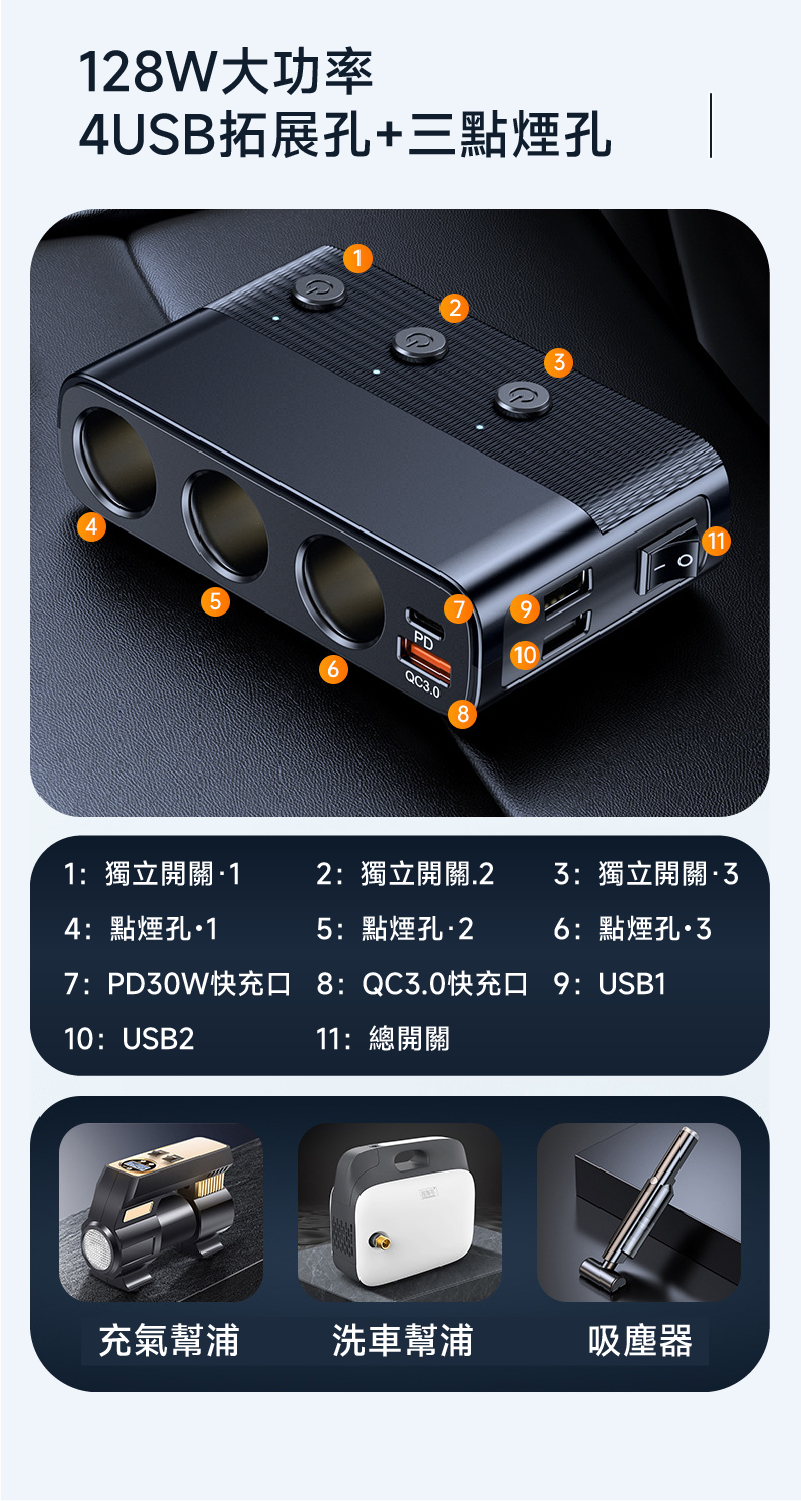 128W大功率
4USB拓展孔+三點煙孔

1
2
3
4
5
6
7
8
9
10
11
PD
QC3.0

1：獨立開關·1 2：獨立開關.2 3：獨立開關·3
4：點煙孔·1 5：點煙孔·2 6：點煙孔·3
7：PD30W快充口 8：QC3.0快充口 9：USB1
10：USB2 11：總開關

充氣幫浦 洗車幫浦 吸塵器