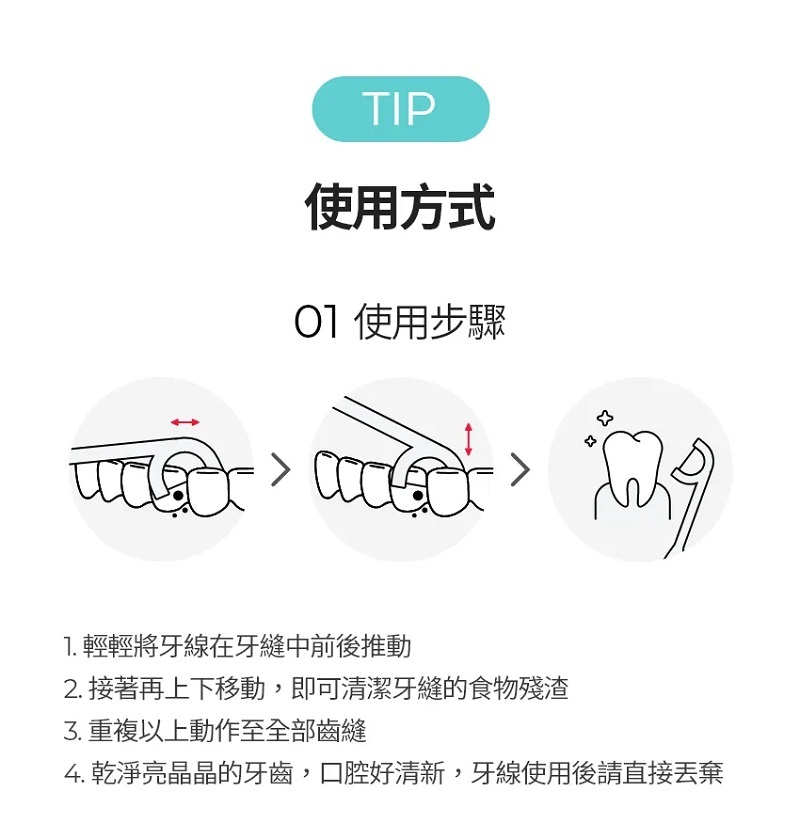 TIP

使用方式

01 使用步驟

1. 輕輕將牙線在牙縫中前後推動
2. 接著再上下移動，即可清潔牙縫的食物殘渣
3. 重複以上動作至全部齒縫
4. 乾淨亮晶晶的牙齒，口腔好清新，牙線使用後請直接丟棄