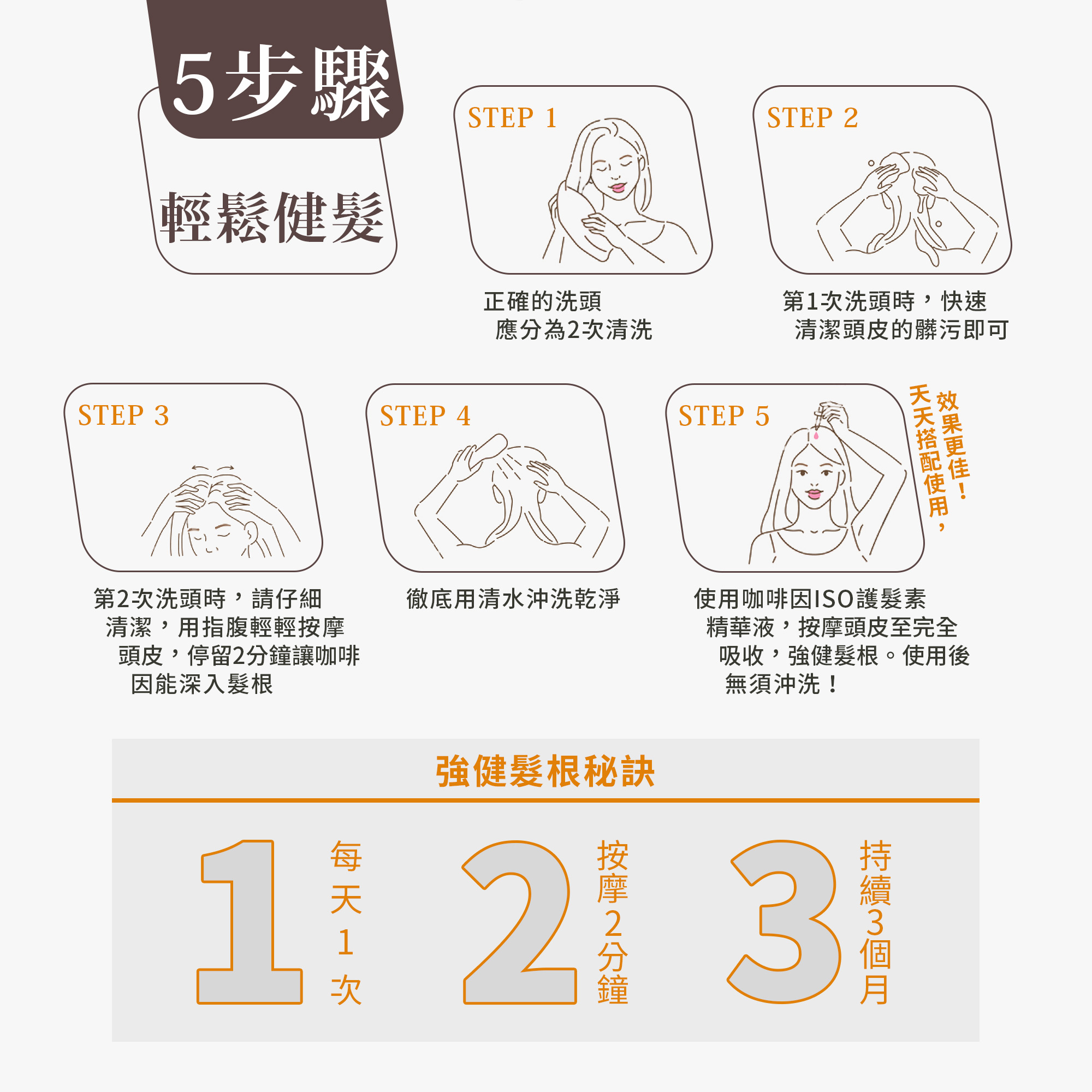 5步驟

輕鬆健髮

STEP 1

正確的洗頭
應分為2次清洗

STEP 2

第1次洗頭時，快速
清潔頭皮的髒污即可

STEP 3

第2次洗頭時，請仔細
清潔，用指腹輕輕按摩
頭皮，停留2分鐘讓咖啡
因能深入髮根

STEP 4

徹底用清水沖洗乾淨

STEP 5

天天搭配使用，
效果更佳！

使用咖啡因ISO護髮素
精華液，按摩頭皮至完全
吸收，強健髮根。使用後
無須沖洗！

強健髮根秘訣

1 每天1次

2 按摩2分鐘

3 持續3個月