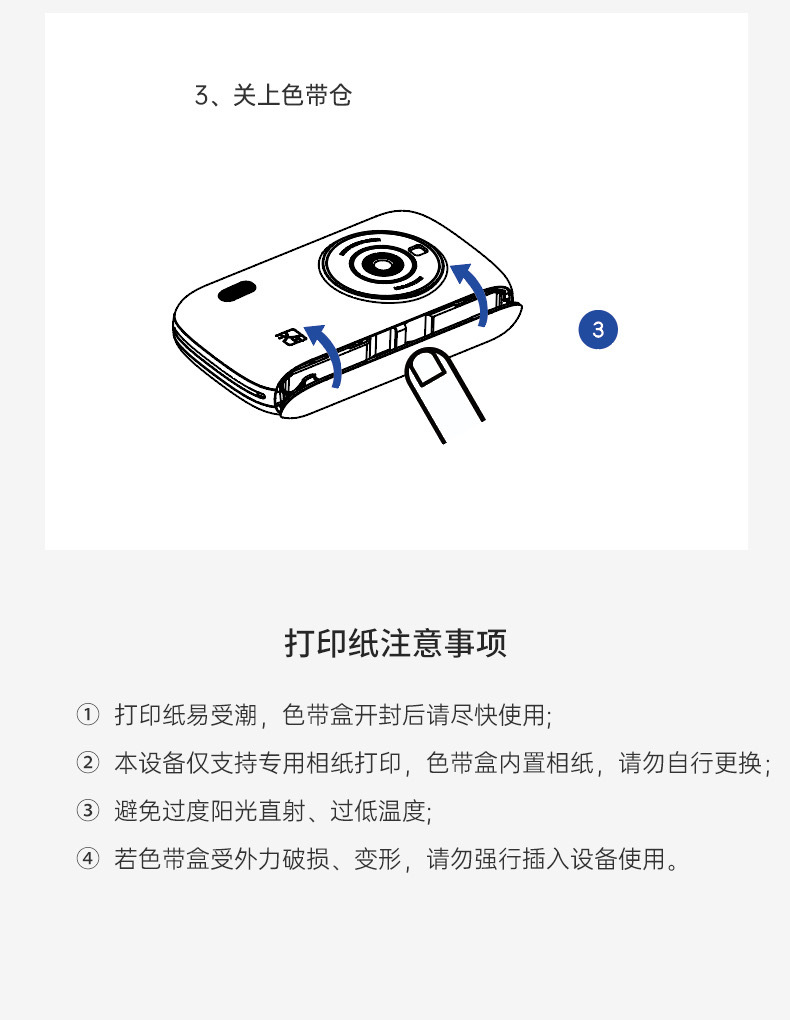 3、关上色带仓

3

打印纸注意事项

① 打印纸易受潮，色带盒开封后请尽快使用;

② 本设备仅支持专用相纸打印，色带盒内置相纸，请勿自行更换;

③ 避免过度阳光直射、过低温度;

④ 若色带盒受外力破损、变形，请勿强行插入设备使用。