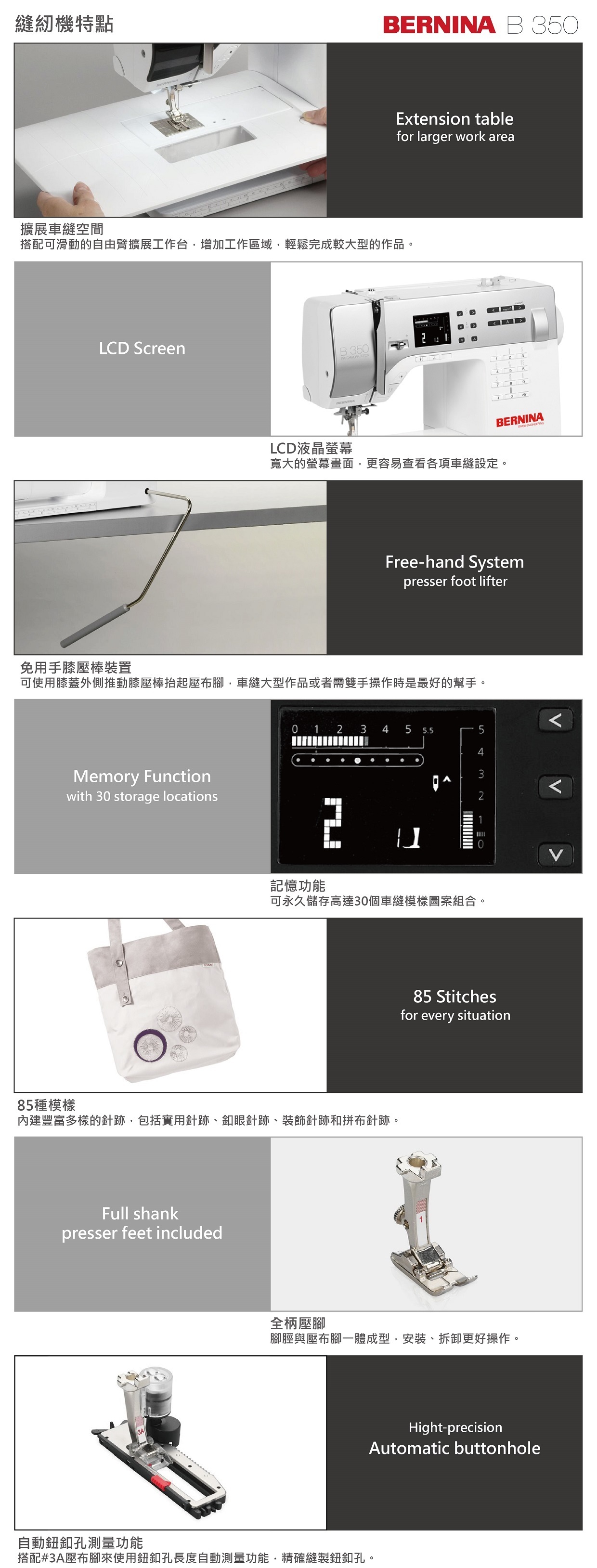 縫紉機特點

BERNINA B 350

Extension table
for larger work area

擴展車縫空間
搭配可滑動的自由臂擴展工作台，增加工作區域，輕鬆完成較大型的作品。

LCD Screen

B 350

BERNINA

LCD液晶螢幕
寬大的螢幕畫面，更容易查看各項車縫設定。

Free-hand System
presser foot lifter

免用手膝壓棒裝置
可使用膝蓋外側推動膝壓棒抬起壓布腳，車縫大型作品或者需雙手操作時是最好的幫手。

Memory Function
with 30 storage locations

0 1 2 3 4 5 5.5
5
4
3
2
1
0
2

記憶功能
可永久儲存高達30個車縫模樣圖案組合。

85 Stitches
for every situation

85種模樣
內建豐富多樣的針跡，包括實用針跡、鈕眼針跡、裝飾針跡和拼布針跡。

Full shank
presser feet included

1

全柄壓腳
腳脛與壓布腳一體成型，安裝、拆卸更好操作。

3A

Hight-precision
Automatic buttonhole

自動鈕釦孔測量功能
搭配#3A壓布腳來使用鈕釦孔長度自動測量功能，精確縫製鈕釦孔。