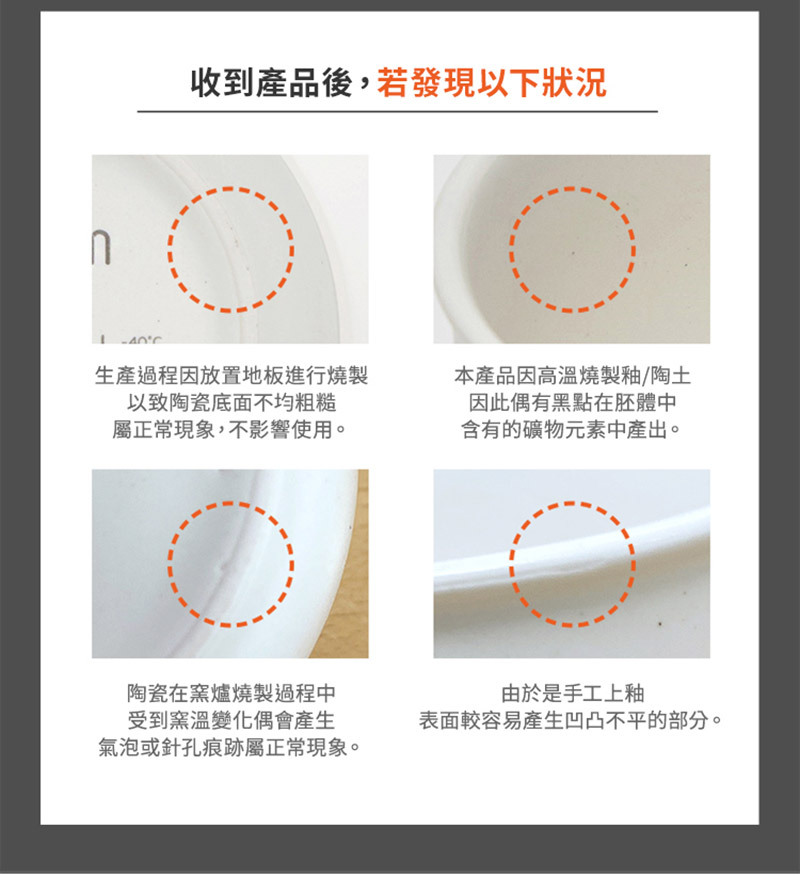 收到產品後，若發現以下狀況

-40°C

生產過程因放置地板進行燒製
以致陶瓷底面不均粗糙
屬正常現象，不影響使用。

本產品因高溫燒製釉/陶土
因此偶有黑點在胚體中
含有的礦物元素中產出。

陶瓷在窯爐燒製過程中
受到窯溫變化偶會產生
氣泡或針孔痕跡屬正常現象。

由於是手工上釉
表面較容易產生凹凸不平的部分。