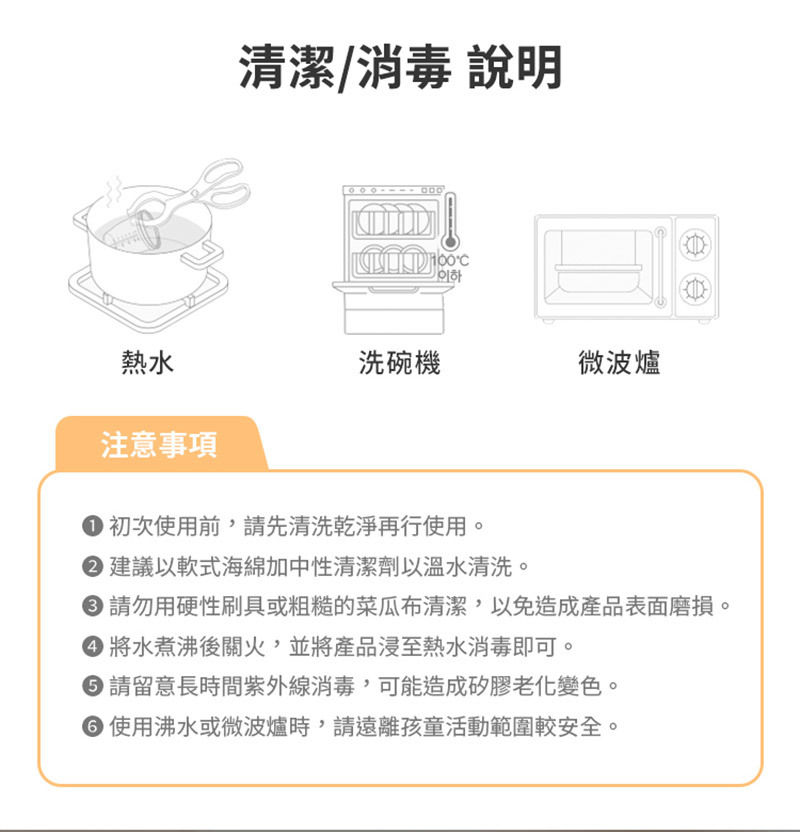 清潔/消毒 說明

100℃ 이하

熱水

洗碗機

微波爐

注意事項

❶ 初次使用前，請先清洗乾淨再行使用。

❷ 建議以軟式海綿加中性清潔劑以溫水清洗。

❸ 請勿用硬性刷具或粗糙的菜瓜布清潔，以免造成產品表面磨損。

❹ 將水煮沸後關火，並將產品浸至熱水消毒即可。

❺ 請留意長時間紫外線消毒，可能造成矽膠老化變色。

❻ 使用沸水或微波爐時，請遠離孩童活動範圍較安全。