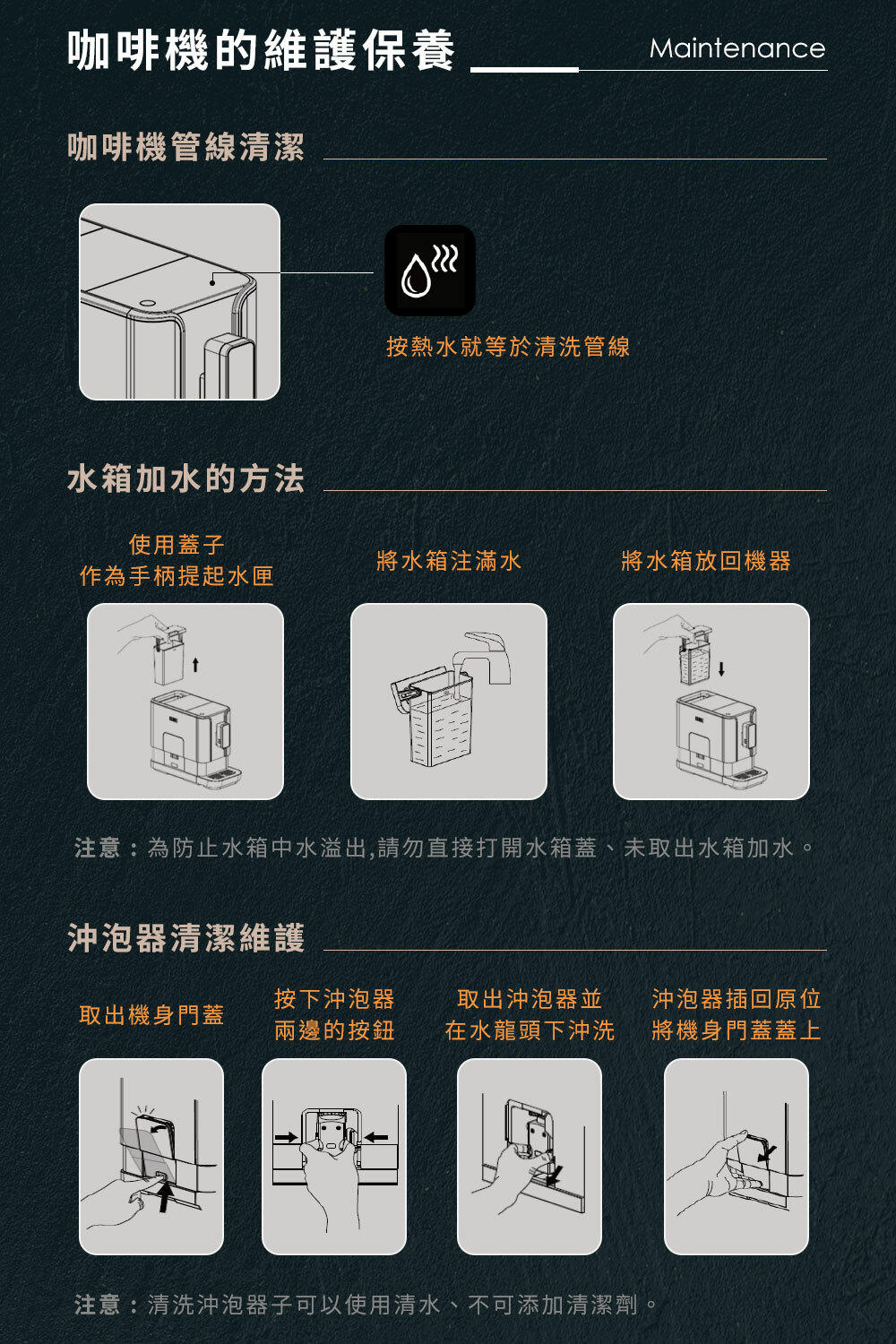 咖啡機的維護保養

Maintenance

咖啡機管線清潔

按熱水就等於清洗管線

水箱加水的方法

使用蓋子
作為手柄提起水匣

將水箱注滿水

將水箱放回機器

注意：為防止水箱中水溢出,請勿直接打開水箱蓋、未取出水箱加水。

沖泡器清潔維護

取出機身門蓋

按下沖泡器
兩邊的按鈕

取出沖泡器並
在水龍頭下沖洗

沖泡器插回原位
將機身門蓋蓋上

注意：清洗沖泡器子可以使用清水、不可添加清潔劑。