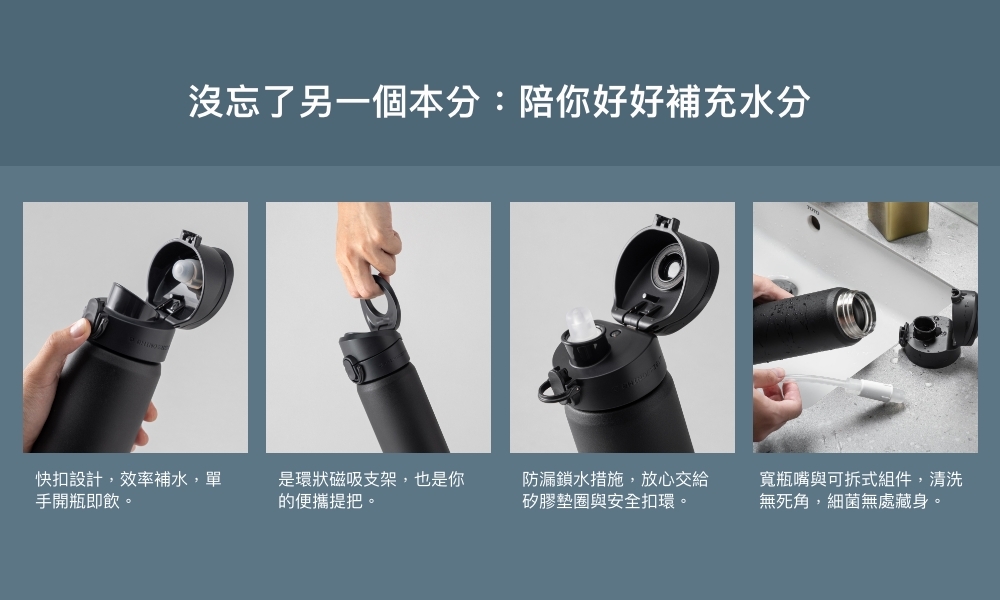 沒忘了另一個本分：陪你好好補充水分

快扣設計，效率補水，單手開瓶即飲。

是環狀磁吸支架，也是你的便攜提把。

防漏鎖水措施，放心交給矽膠墊圈與安全扣環。

寬瓶嘴與可拆式組件，清洗無死角，細菌無處藏身。