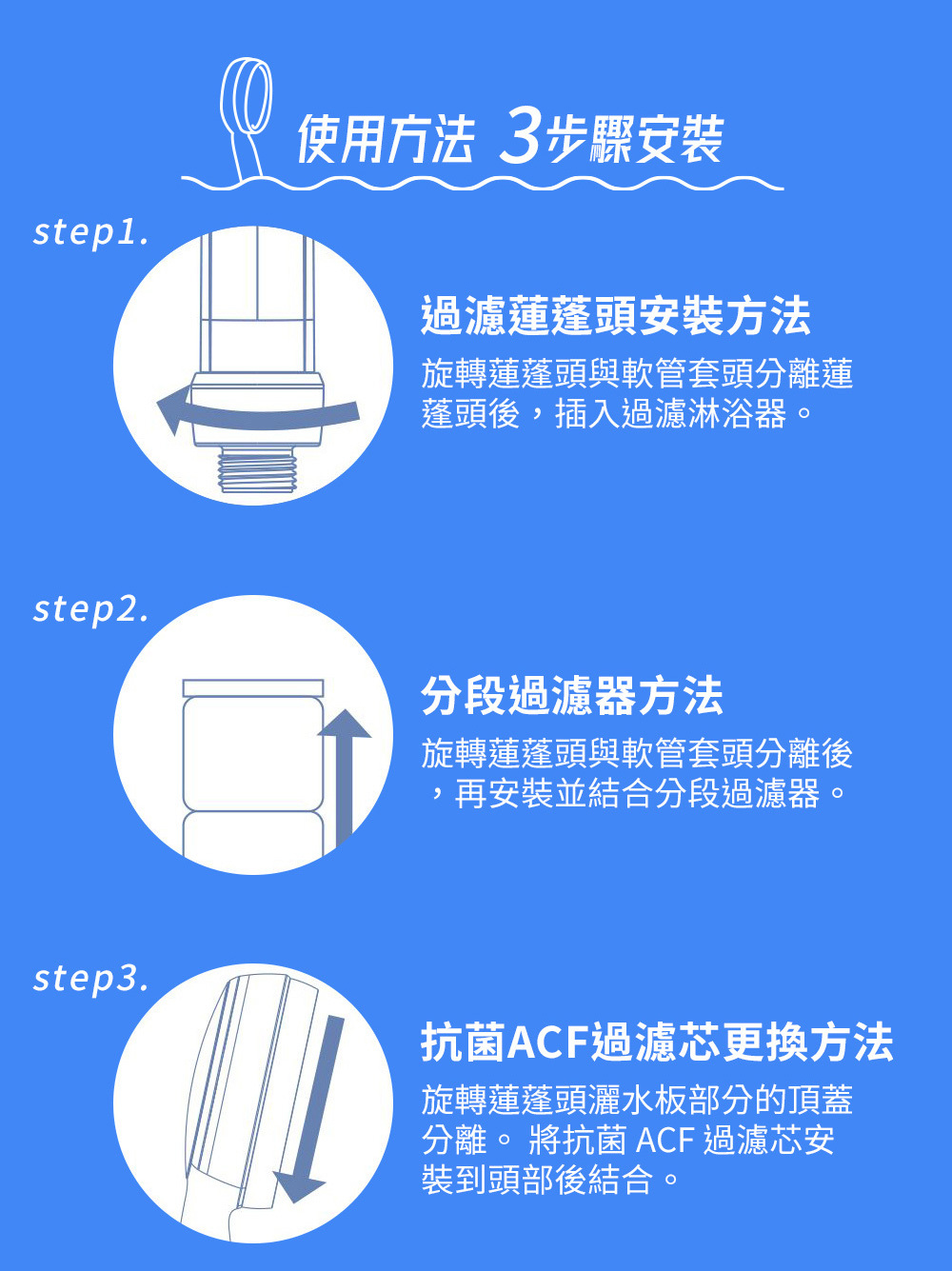 使用方法 3步驟安裝

step1.

過濾蓮蓬頭安裝方法

旋轉蓮蓬頭與軟管套頭分離蓮蓬頭後，插入過濾淋浴器。

step2.

分段過濾器方法

旋轉蓮蓬頭與軟管套頭分離後，再安裝並結合分段過濾器。

step3.

抗菌ACF過濾芯更換方法

旋轉蓮蓬頭灑水板部分的頂蓋分離。 將抗菌 ACF 過濾芯安裝到頭部後結合。