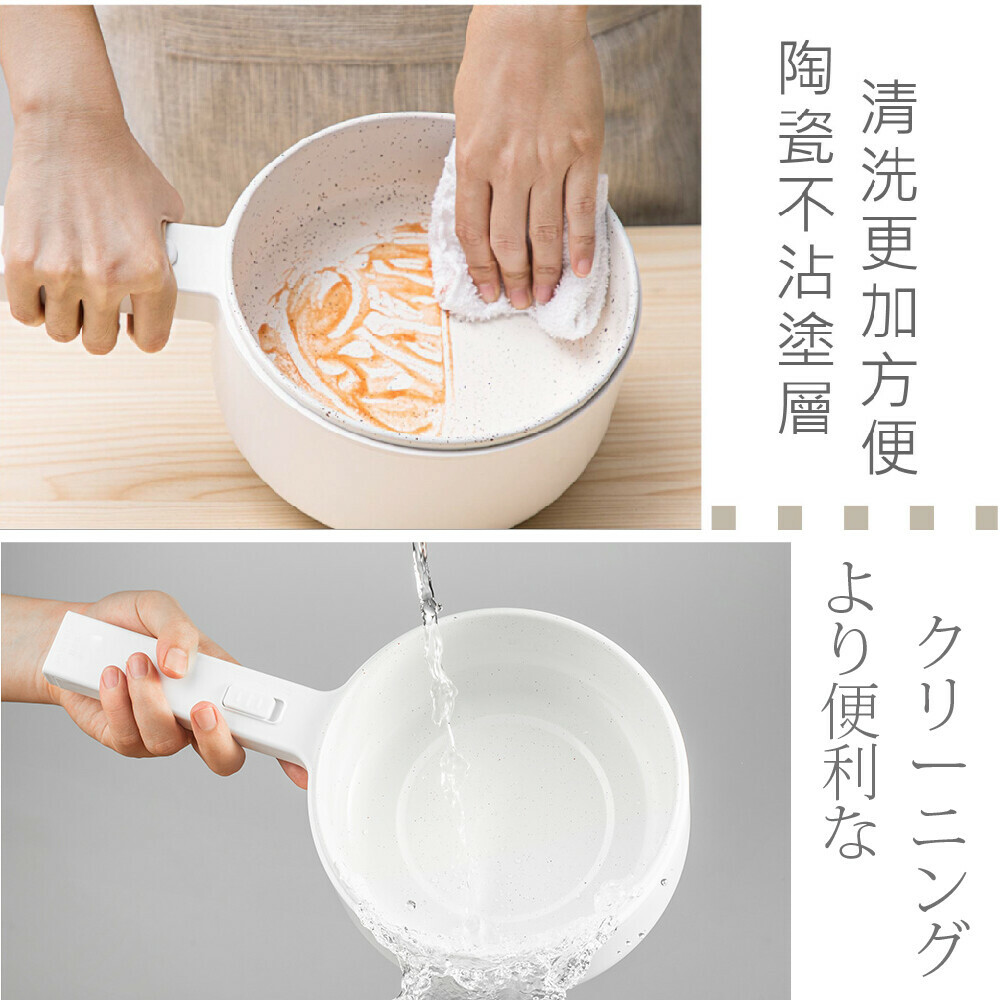 清洗更加方便
陶瓷不沾塗層

クリーニング
より便利な