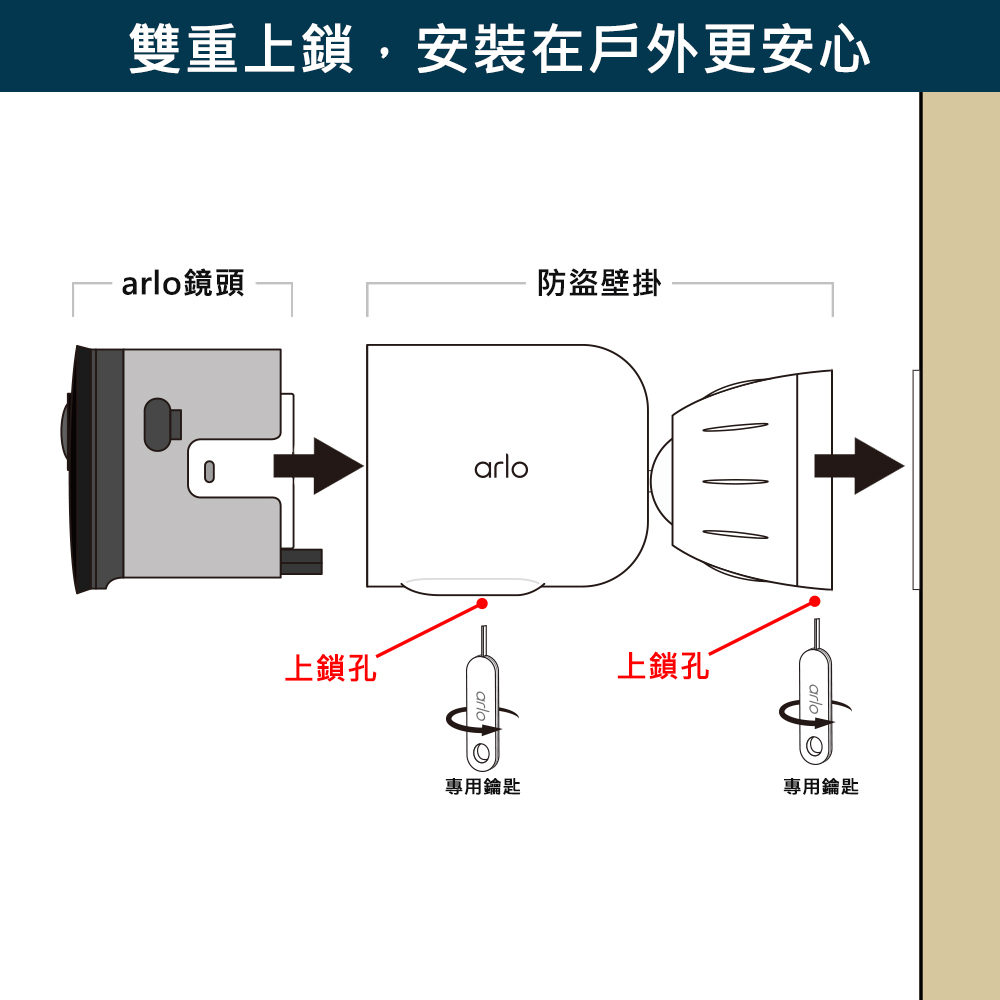 雙重上鎖，安裝在戶外更安心

arlo鏡頭

防盜壁掛

arlo

上鎖孔

arlo

專用鑰匙

上鎖孔

arlo

專用鑰匙