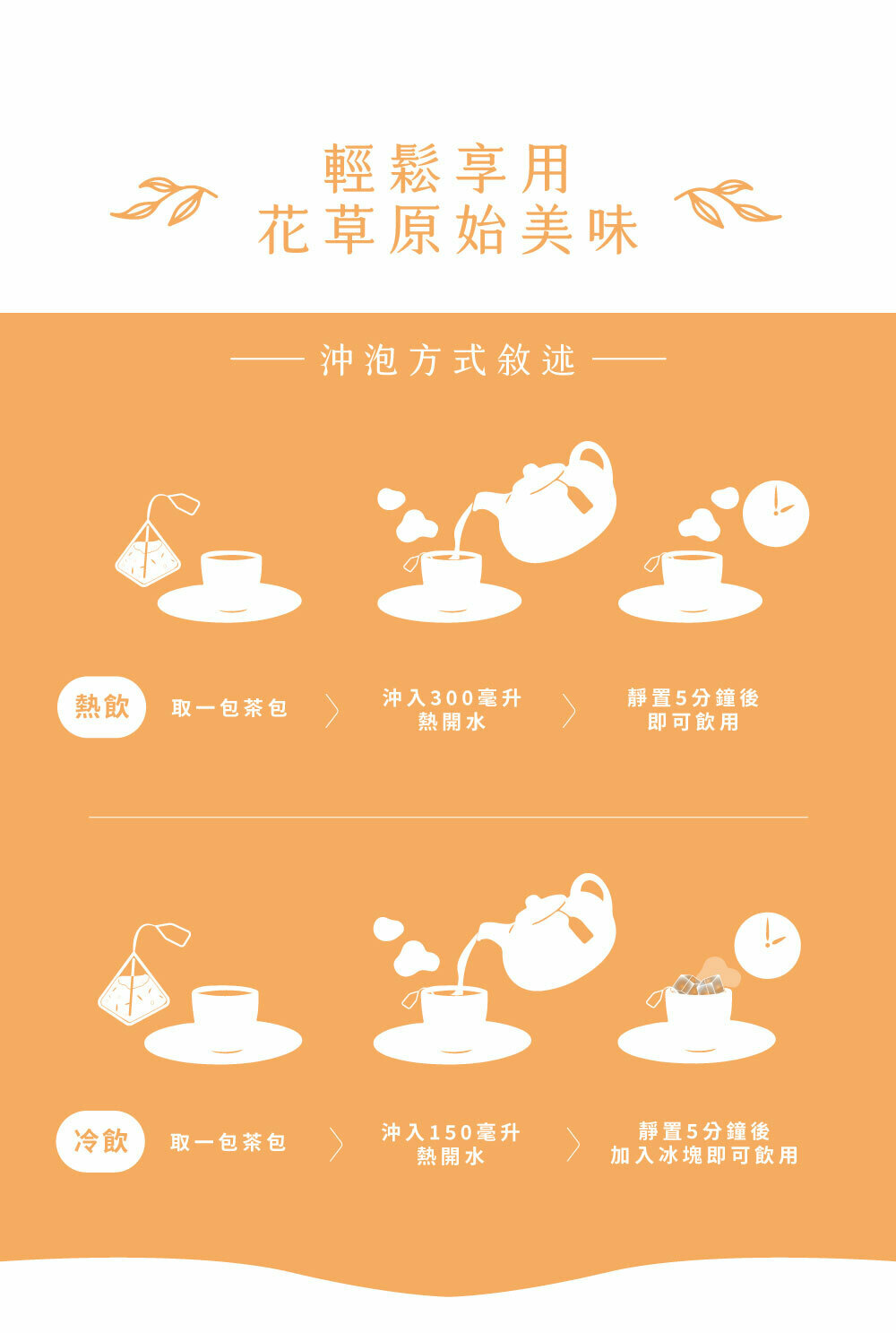 輕鬆享用
花草原始美味

沖泡方式敘述

熱飲 取一包茶包 沖入300毫升熱開水 靜置5分鐘後即可飲用

冷飲 取一包茶包 沖入150毫升熱開水 靜置5分鐘後加入冰塊即可飲用