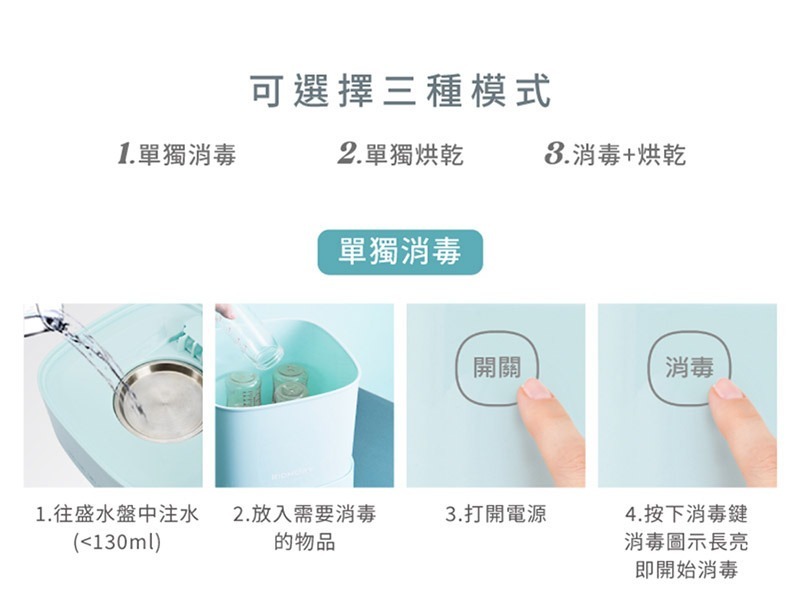 可選擇三種模式

1.單獨消毒　　2.單獨烘乾　　3.消毒+烘乾

單獨消毒

開關

消毒

1.往盛水盤中注水 (<130ml)

2.放入需要消毒的物品

3.打開電源

4.按下消毒鍵 消毒圖示長亮 即開始消毒