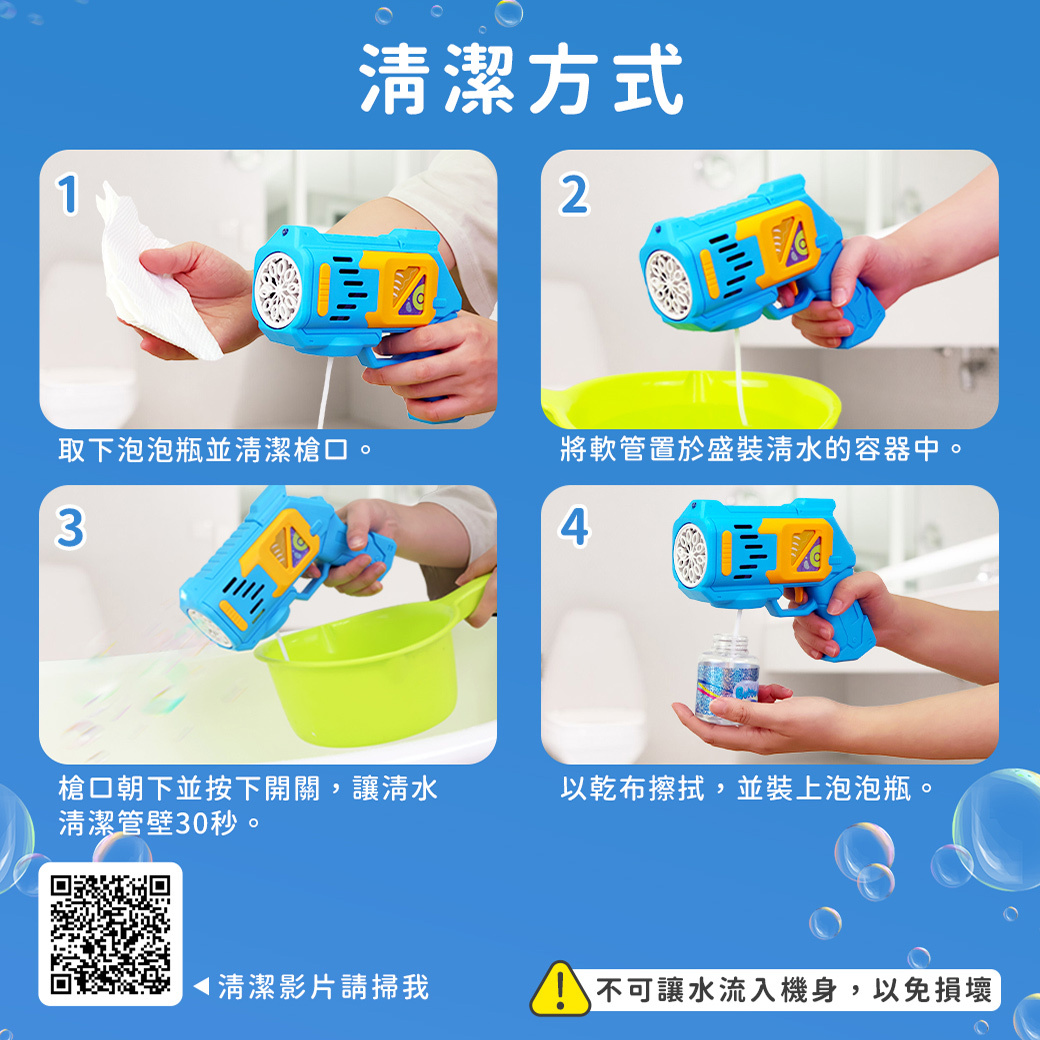 清潔方式

1

取下泡泡瓶並清潔槍口。

2

將軟管置於盛裝清水的容器中。

3

槍口朝下並按下開關，讓清水清潔管壁30秒。

4

以乾布擦拭，並裝上泡泡瓶。

◀ 清潔影片請掃我

不可讓水流入機身，以免損壞