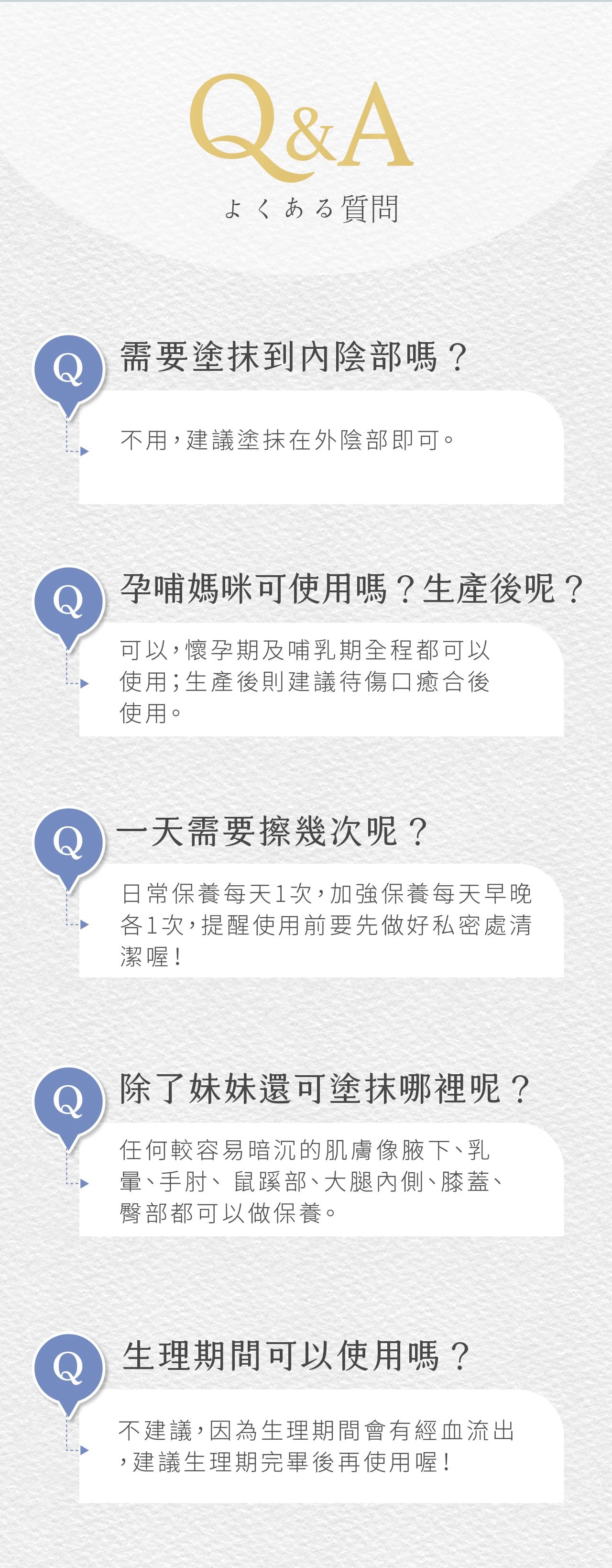 Q&A

よくある質問

Q

需要塗抹到內陰部嗎？

不用，建議塗抹在外陰部即可。

Q

孕哺媽咪可使用嗎？生產後呢？

可以，懷孕期及哺乳期全程都可以使用；生產後則建議待傷口癒合後使用。

Q

一天需要擦幾次呢？

日常保養每天1次，加強保養每天早晚各1次，提醒使用前要先做好私密處清潔喔！

Q

除了妹妹還可塗抹哪裡呢？

任何較容易暗沉的肌膚像腋下、乳暈、手肘、鼠蹊部、大腿內側、膝蓋、臀部都可以做保養。

Q

生理期間可以使用嗎？

不建議，因為生理期間會有經血流出，建議生理期完畢後再使用喔！