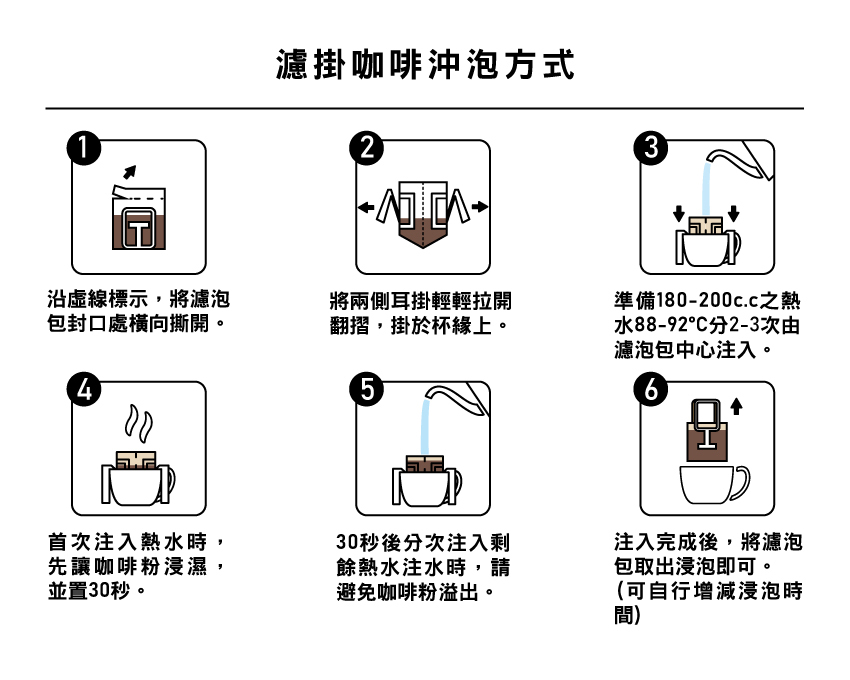 濾掛咖啡沖泡方式

1

沿虛線標示，將濾泡包封口處橫向撕開。

2

將兩側耳掛輕輕拉開翻摺，掛於杯緣上。

3

準備180-200c.c之熱水88-92°C分2-3次由濾泡包中心注入。

4

首次注入熱水時，先讓咖啡粉浸濕，並置30秒。

5

30秒後分次注入剩餘熱水注水時，請避免咖啡粉溢出。

6

注入完成後，將濾泡包取出浸泡即可。(可自行增減浸泡時間)